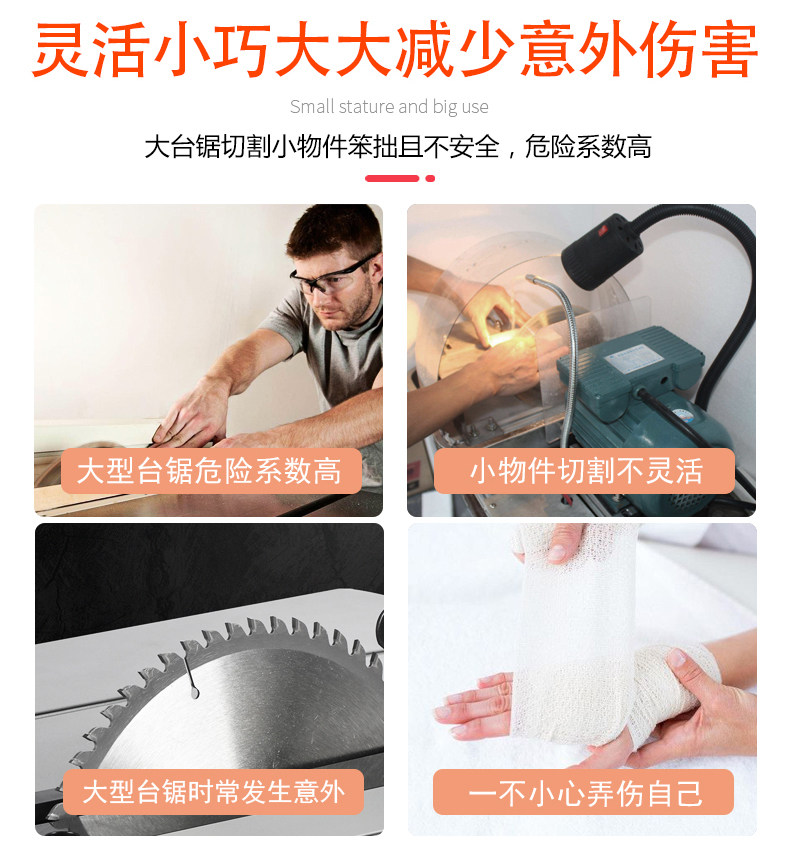 灵活小巧大大减少意外伤害

Small stature and big use

大台锯切割小物件笨拙且不安全，危险系数高

大型台锯危险系数高

小物件切割不灵活

大型台锯时常发生意外

一不小心弄伤自己