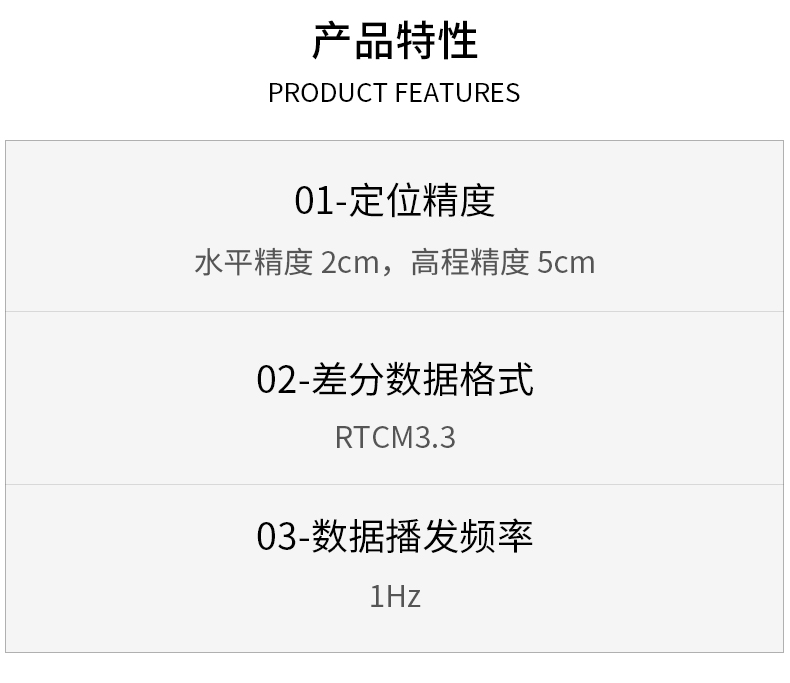 产品特性

PRODUCT FEATURES

01-定位精度

水平精度 2cm，高程精度 5cm

02-差分数据格式

RTCM3.3

03-数据播发频率

1Hz