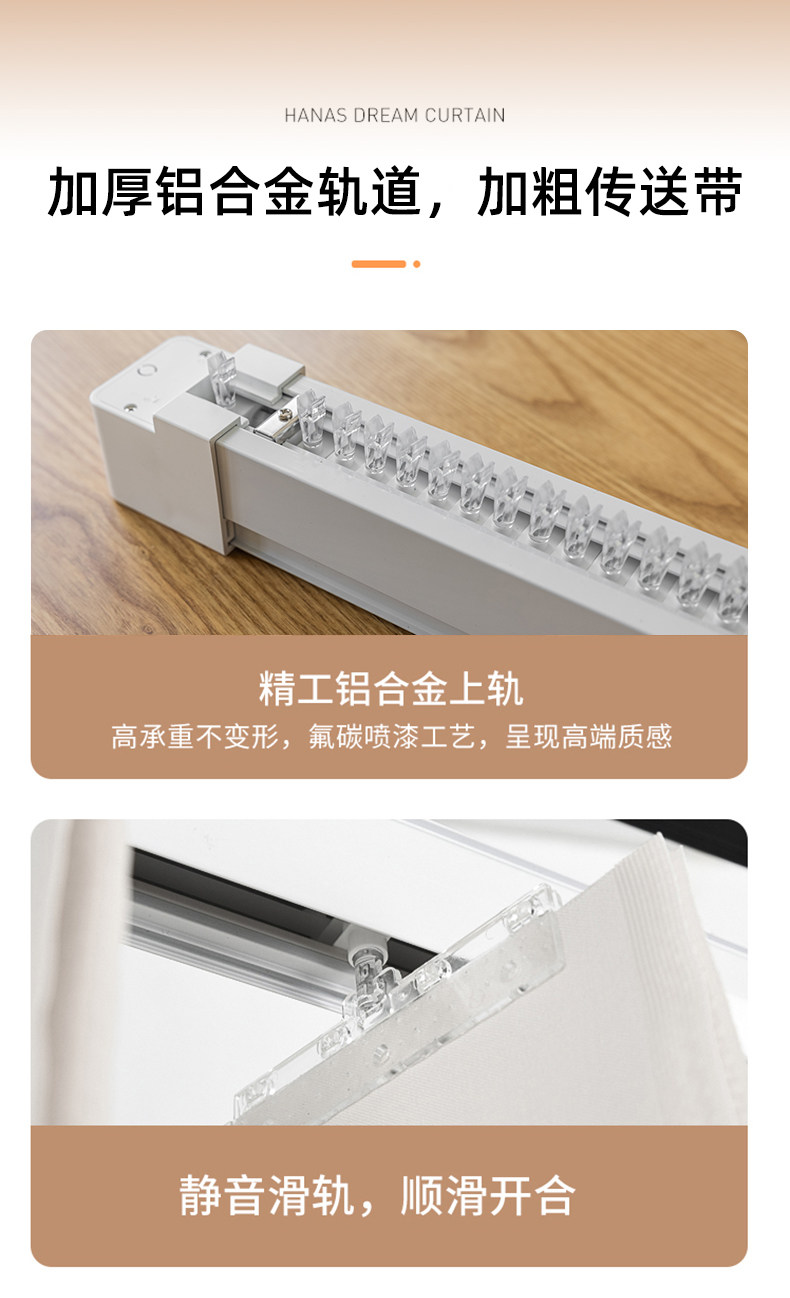 HANAS DREAM CURTAIN

加厚铝合金轨道，加粗传送带

精工铝合金上轨

高承重不变形，氟碳喷漆工艺，呈现高端质感

静音滑轨，顺滑开合