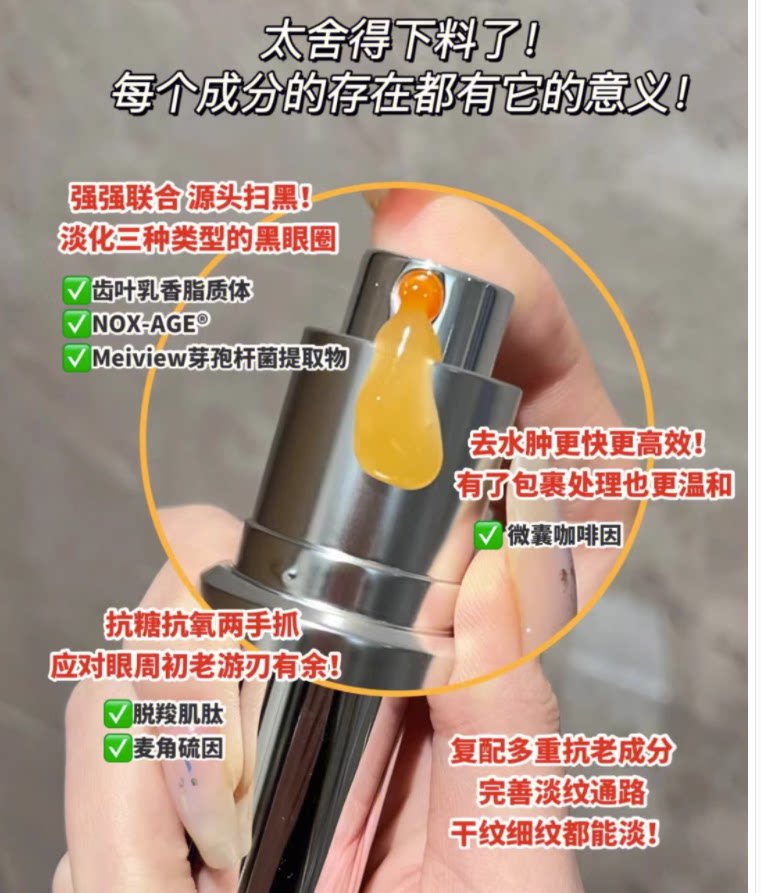 太舍得下料了！
每个成分的存在都有它的意义！

强强联合 源头扫黑！
淡化三种类型的黑眼圈

✅齿叶乳香脂质体
✅NOX-AGE®
✅Meiview芽孢杆菌提取物

去水肿更快更高效！
有了包裹处理也更温和

✅微囊咖啡因

抗糖抗氧两手抓
应对眼周初老游刃有余！

✅脱羧肌肽
✅麦角硫因

复配多重抗老成分
完善淡纹通路
干纹细纹都能淡！