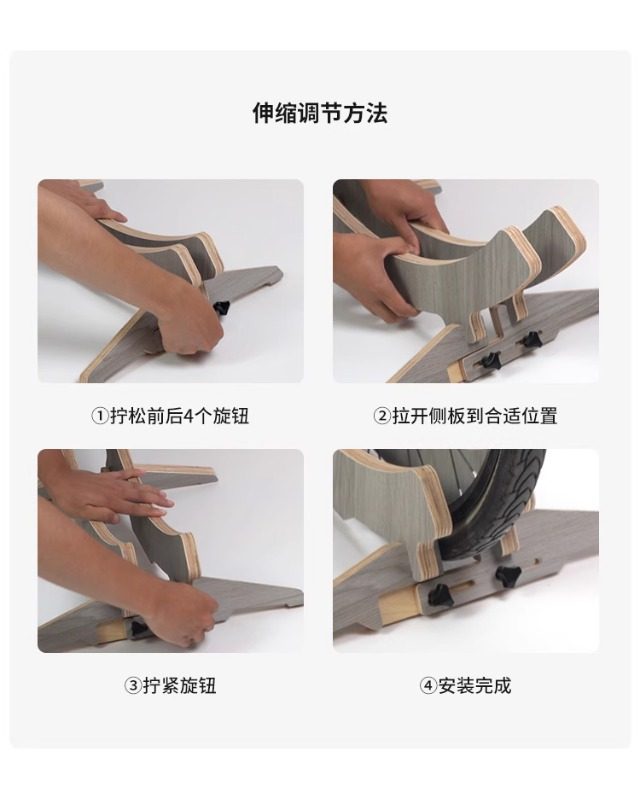 伸缩调节方法

①拧松前后4个旋钮

②拉开侧板到合适位置

③拧紧旋钮

④安装完成