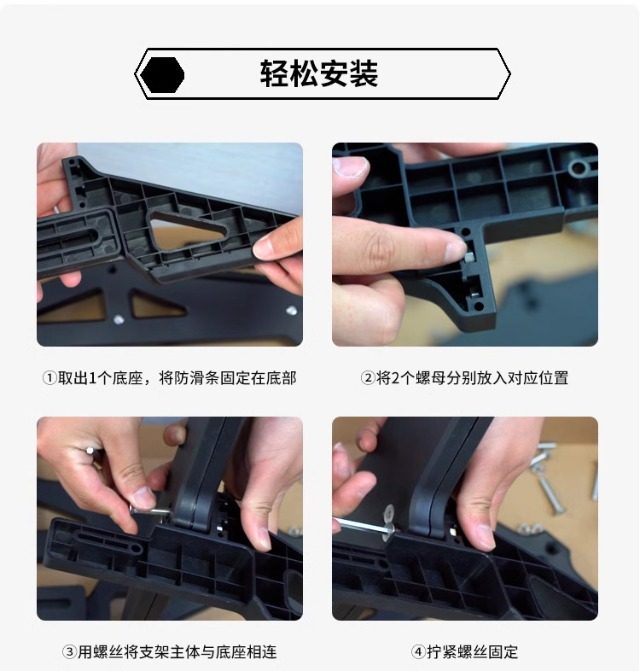 轻松安装

①取出1个底座，将防滑条固定在底部

②将2个螺母分别放入对应位置

③用螺丝将支架主体与底座相连

④拧紧螺丝固定