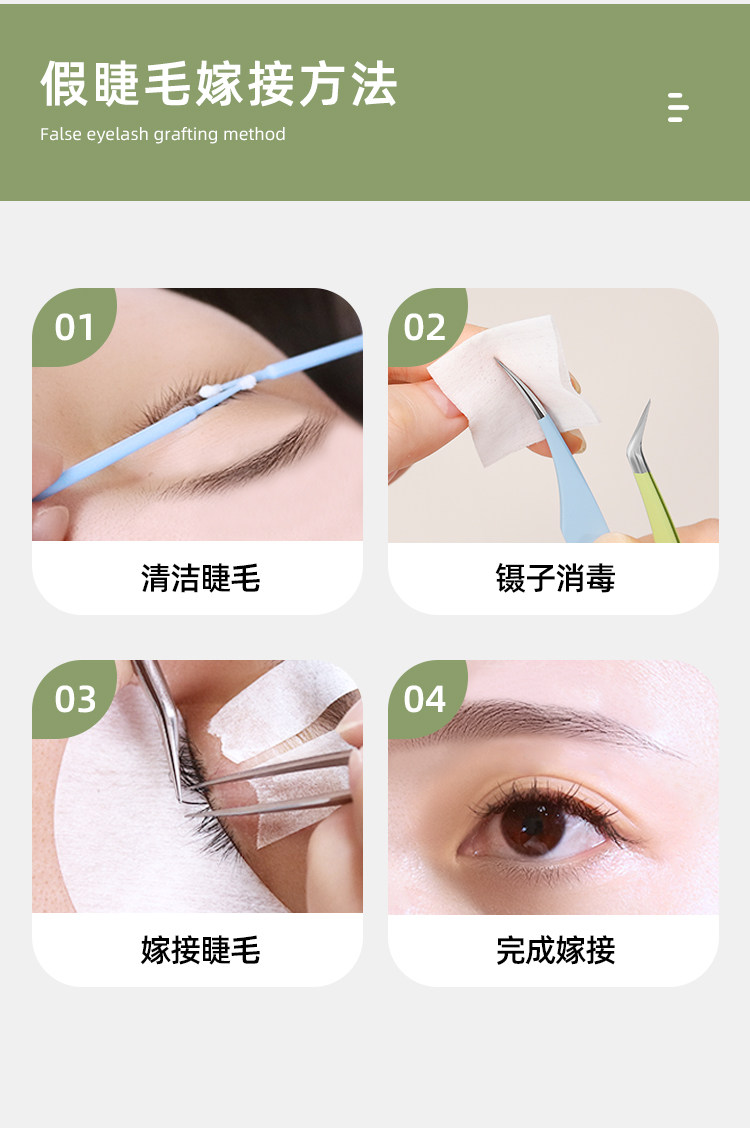 假睫毛嫁接方法
False eyelash grafting method

01
清洁睫毛

02
镊子消毒

03
嫁接睫毛

04
完成嫁接