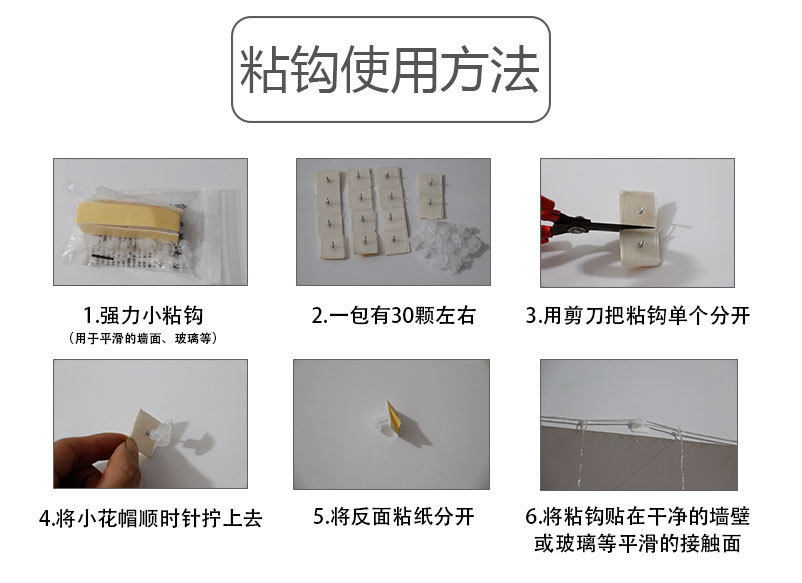 粘钩使用方法

1.强力小粘钩
（用于平滑的墙面、玻璃等）

2.一包有30颗左右

3.用剪刀把粘钩单个分开

4.将小花帽顺时针拧上去

5.将反面粘纸分开

6.将粘钩贴在干净的墙壁或玻璃等平滑的接触面