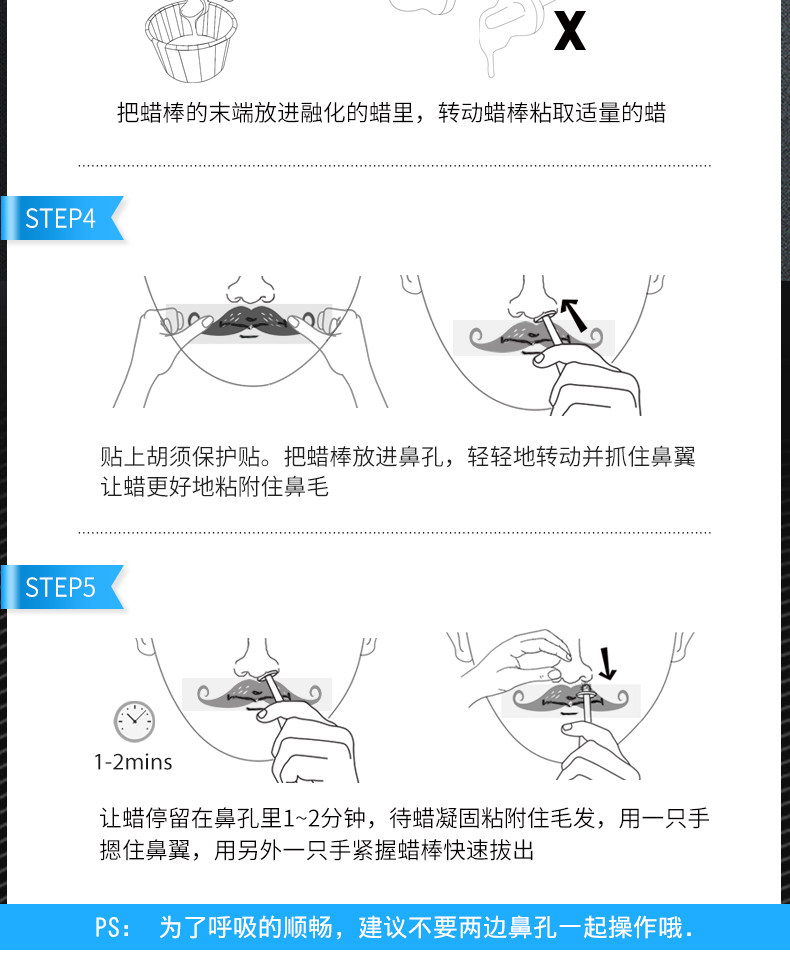 X

把蜡棒的末端放进融化的蜡里，转动蜡棒粘取适量的蜡

STEP4

贴上胡须保护贴。把蜡棒放进鼻孔，轻轻地转动并抓住鼻翼让蜡更好地粘附住鼻毛

STEP5

1-2mins

让蜡停留在鼻孔里1~2分钟，待蜡凝固粘附住毛发，用一只手摁住鼻翼，用另外一只手紧握蜡棒快速拔出

PS: 为了呼吸的顺畅，建议不要两边鼻孔一起操作哦.