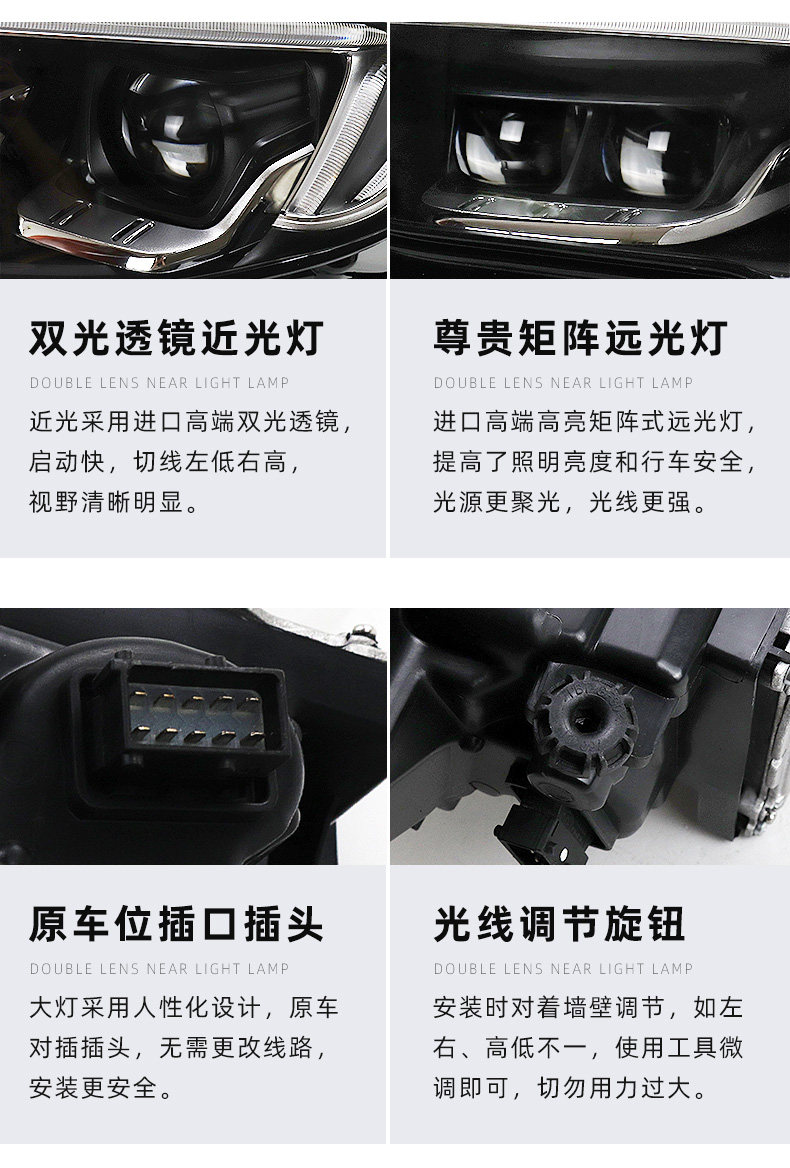 双光透镜近光灯

DOUBLE LENS NEAR LIGHT LAMP

近光采用进口高端双光透镜，启动快，切线左低右高，视野清晰明显。

尊贵矩阵远光灯

DOUBLE LENS NEAR LIGHT LAMP

进口高端高亮矩阵式远光灯，提高了照明亮度和行车安全，光源更聚光，光线更强。

原车位插口插头

DOUBLE LENS NEAR LIGHT LAMP

大灯采用人性化设计，原车对插插头，无需更改线路，安装更安全。

光线调节旋钮

DOUBLE LENS NEAR LIGHT LAMP

安装时对着墙壁调节，如左右、高低不一，使用工具微调即可，切勿用力过大。