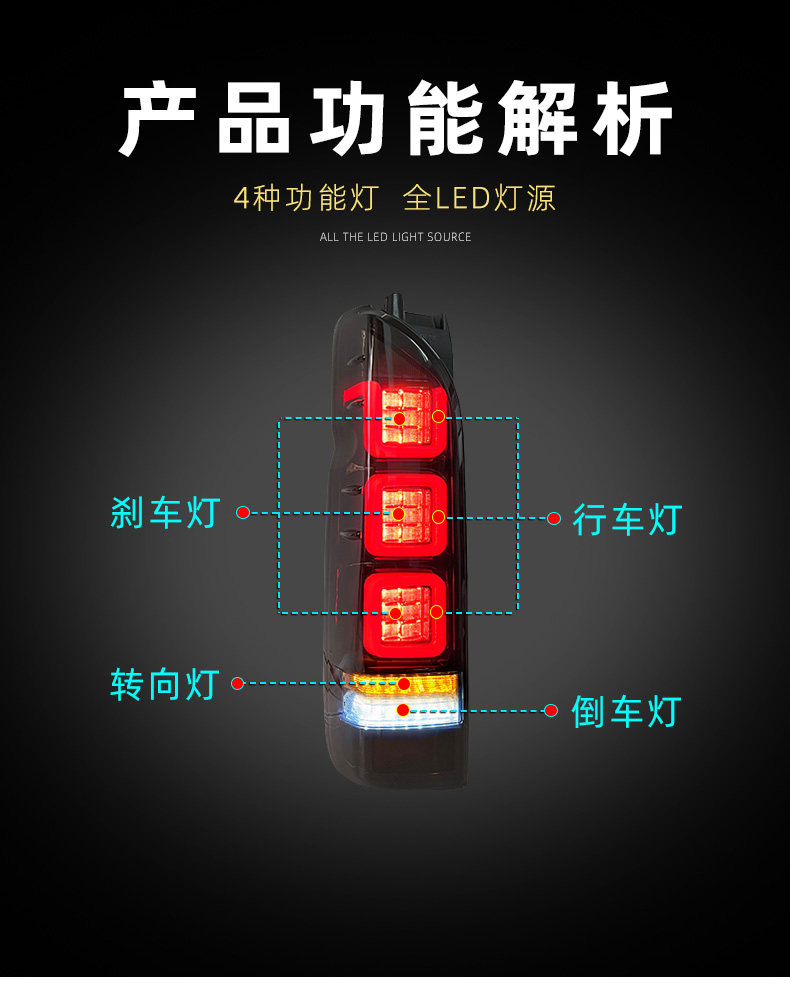 产品功能解析

4种功能灯 全LED灯源

ALL THE LED LIGHT SOURCE

刹车灯

行车灯

转向灯

倒车灯