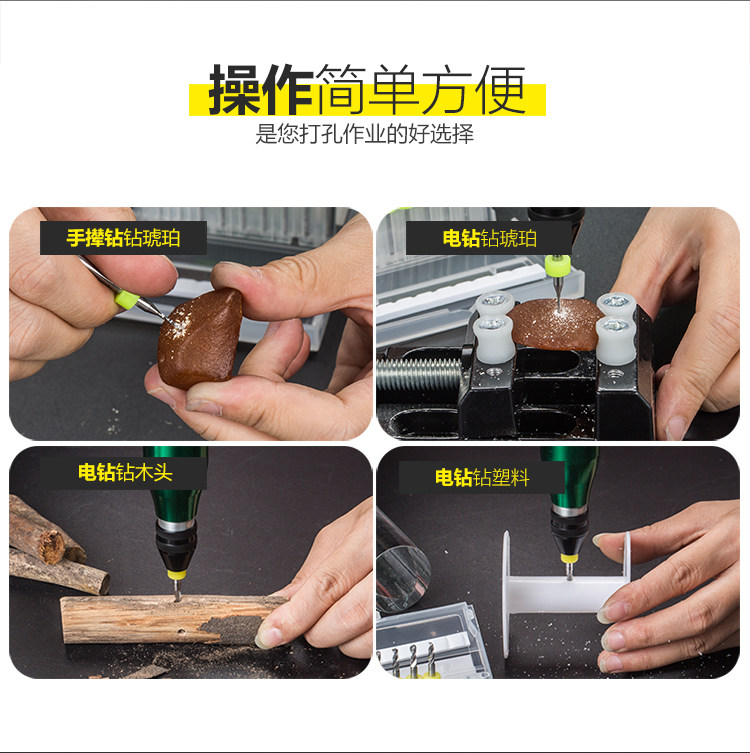 操作简单方便
是您打孔作业的好选择

手撵钻钻琥珀

电钻钻琥珀

电钻钻木头

电钻钻塑料