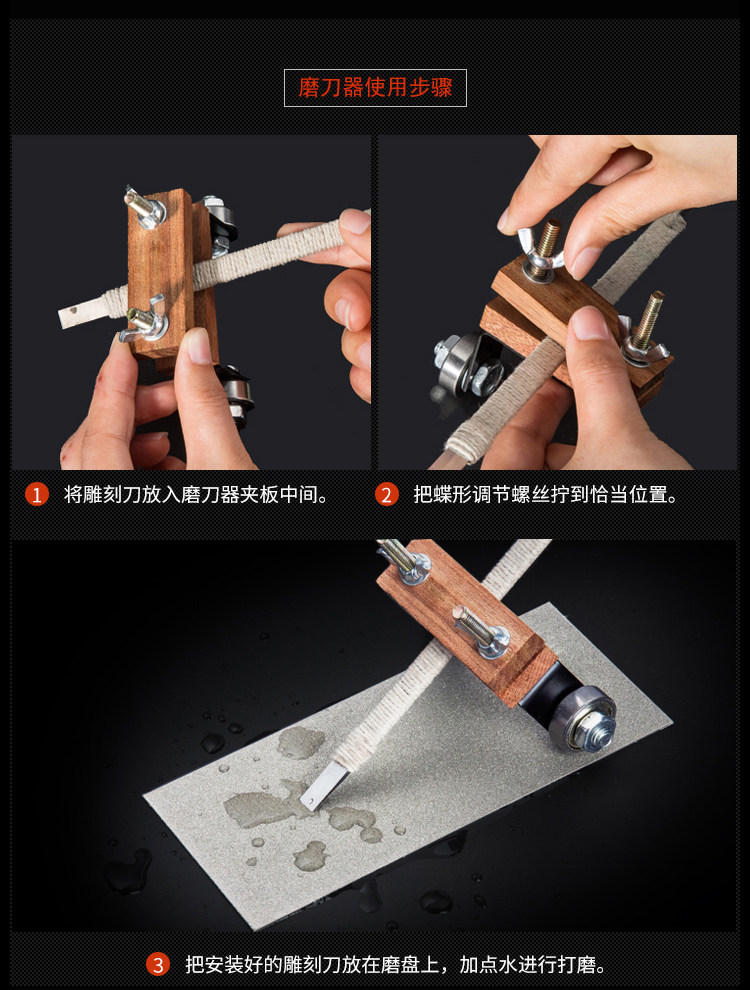 磨刀器使用步骤

1 将雕刻刀放入磨刀器夹板中间。

2 把蝶形调节螺丝拧到恰当位置。

3 把安装好的雕刻刀放在磨盘上，加点水进行打磨。