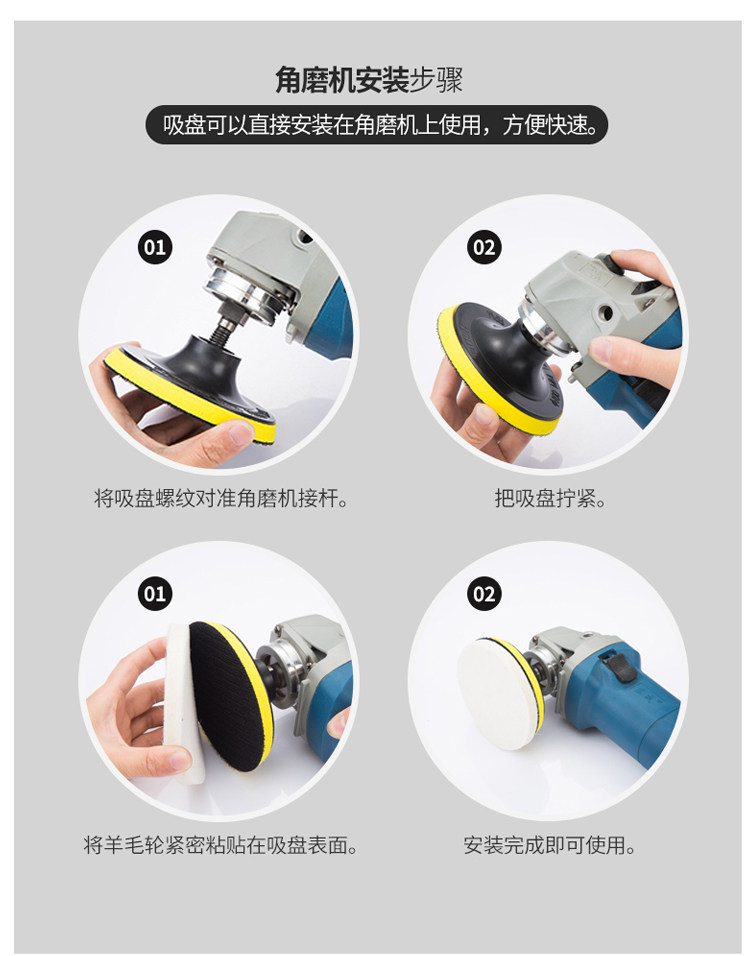 角磨机安装步骤

吸盘可以直接安装在角磨机上使用，方便快速。

01

将吸盘螺纹对准角磨机接杆。

02

把吸盘拧紧。

01

将羊毛轮紧密粘贴在吸盘表面。

02

安装完成即可使用。