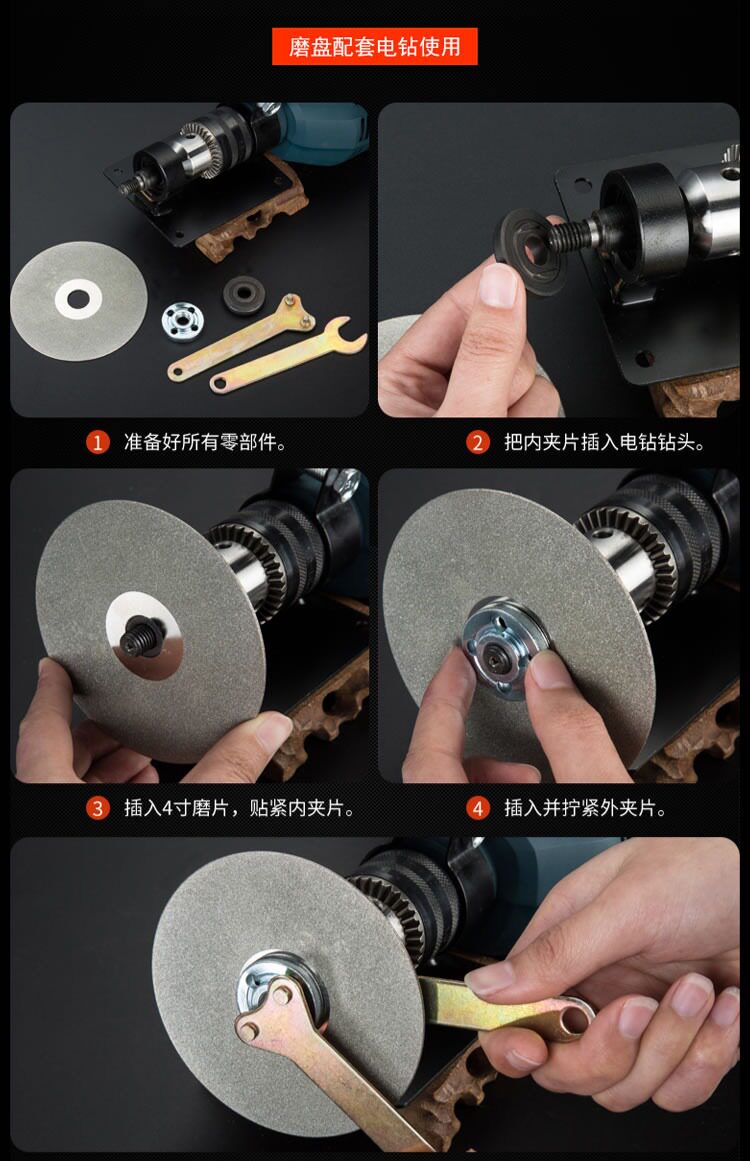 磨盘配套电钻使用

1 准备好所有零部件。

2 把内夹片插入电钻钻头。

3 插入4寸磨片，贴紧内夹片。

4 插入并拧紧外夹片。