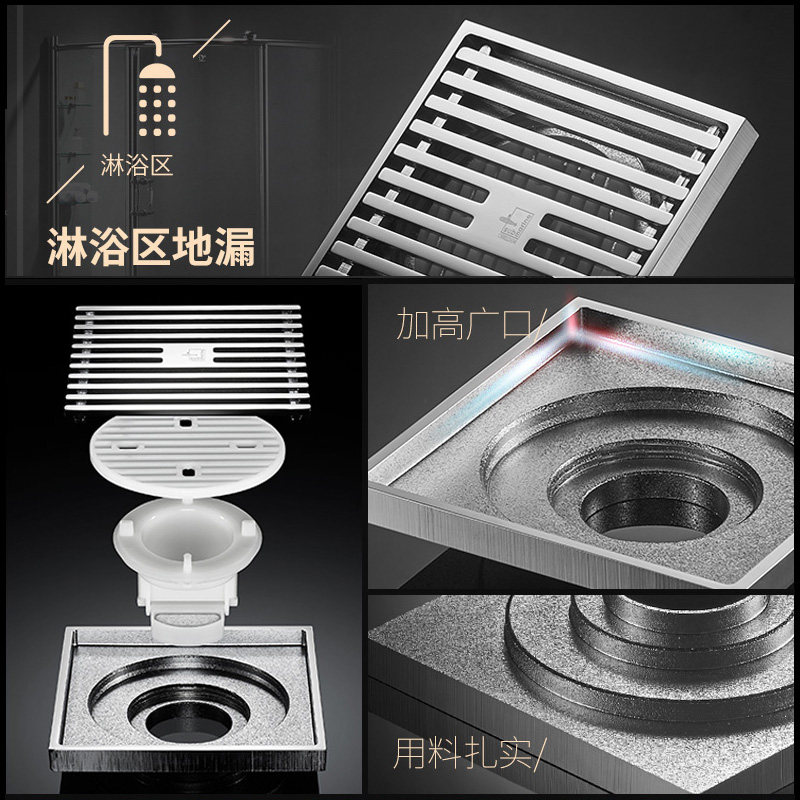 淋浴区

淋浴区地漏

加高广口/

用料扎实/