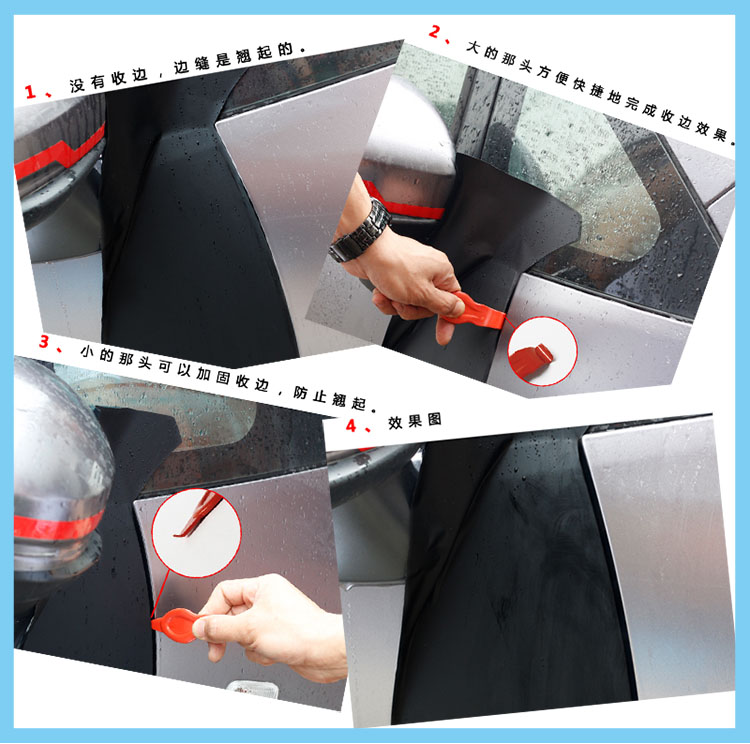 1、没有收边，边缝是翘起的。

2、大的那头方便快捷地完成收边效果。

3、小的那头可以加固收边，防止翘起。

4、效果图