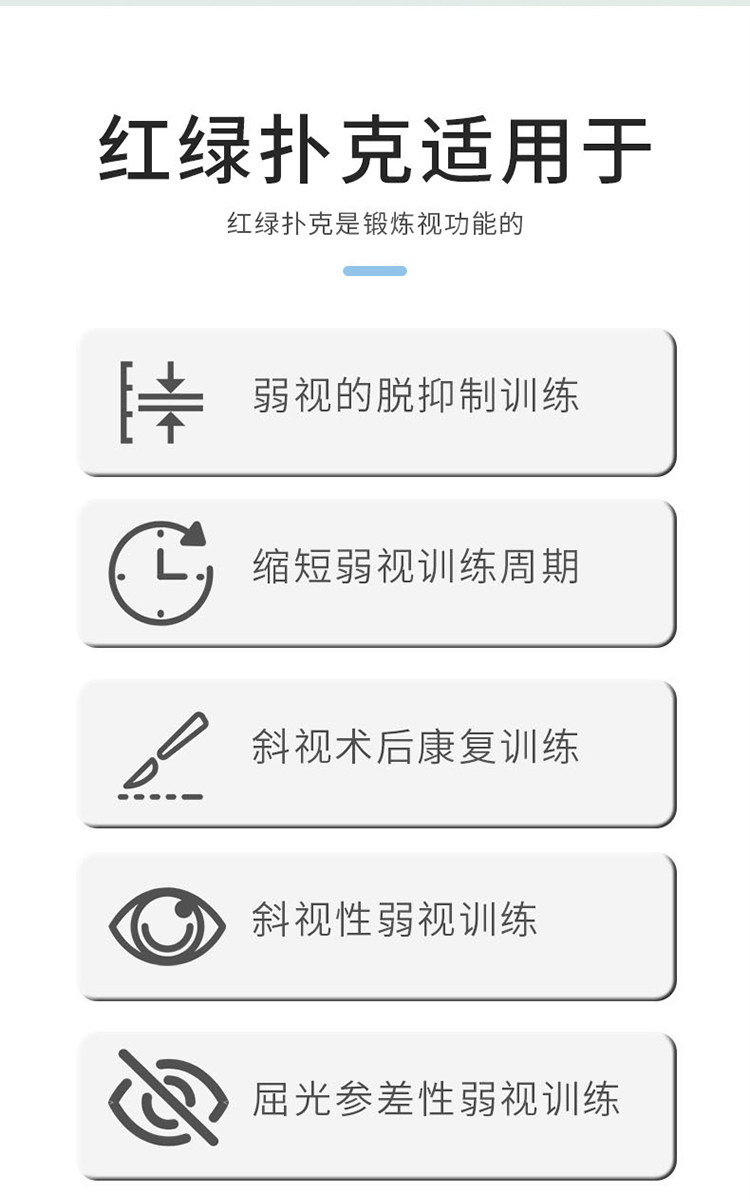 红绿扑克适用于

红绿扑克是锻炼视功能的

弱视的脱抑制训练

缩短弱视训练周期

斜视术后康复训练

斜视性弱视训练

屈光参差性弱视训练