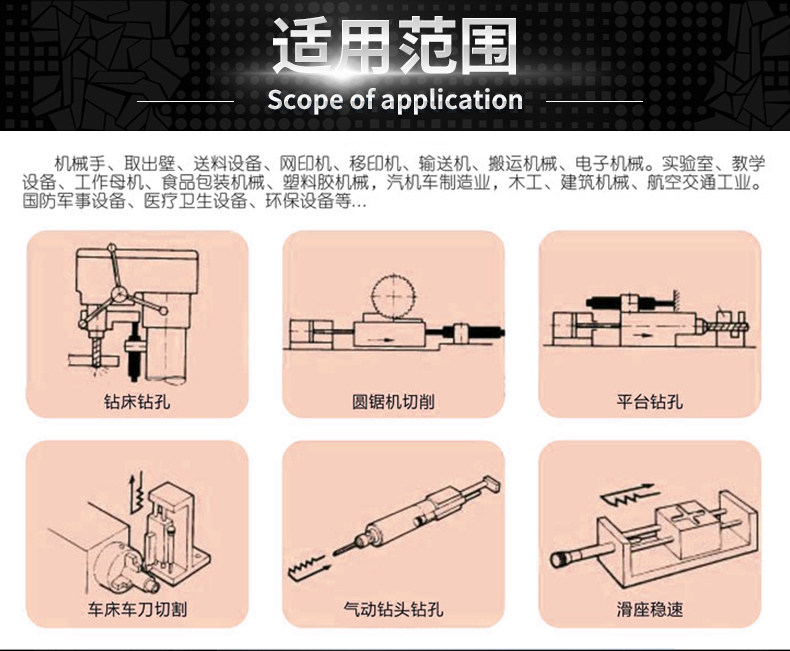 适用范围
Scope of application

机械手、取出壁、送料设备、网印机、移印机、输送机、搬运机械、电子机械。实验室、教学设备、工作母机、食品包装机械、塑料胶机械，汽机车制造业，木工、建筑机械、航空交通工业。国防军事设备、医疗卫生设备、环保设备等...

钻床钻孔

圆锯机切削

平台钻孔

车床车刀切割

气动钻头钻孔

滑座稳速