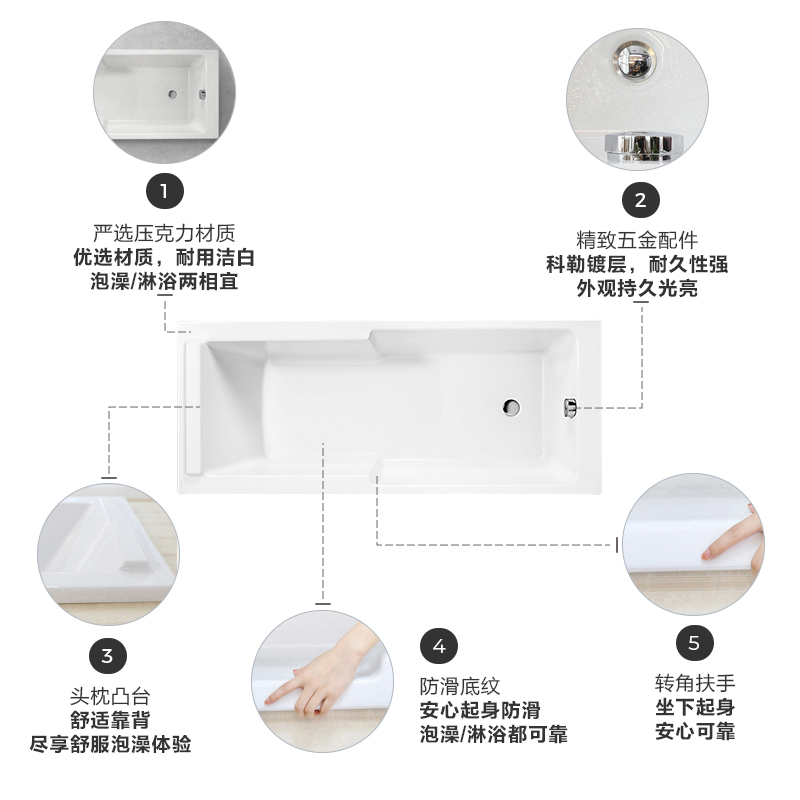 1

严选压克力材质
优选材质，耐用洁白
泡澡/淋浴两相宜

2

精致五金配件
科勒镀层，耐久性强
外观持久光亮

3

头枕凸台
舒适靠背
尽享舒服泡澡体验

4

防滑底纹
安心起身防滑
泡澡/淋浴都可靠

5

转角扶手
坐下起身
安心可靠