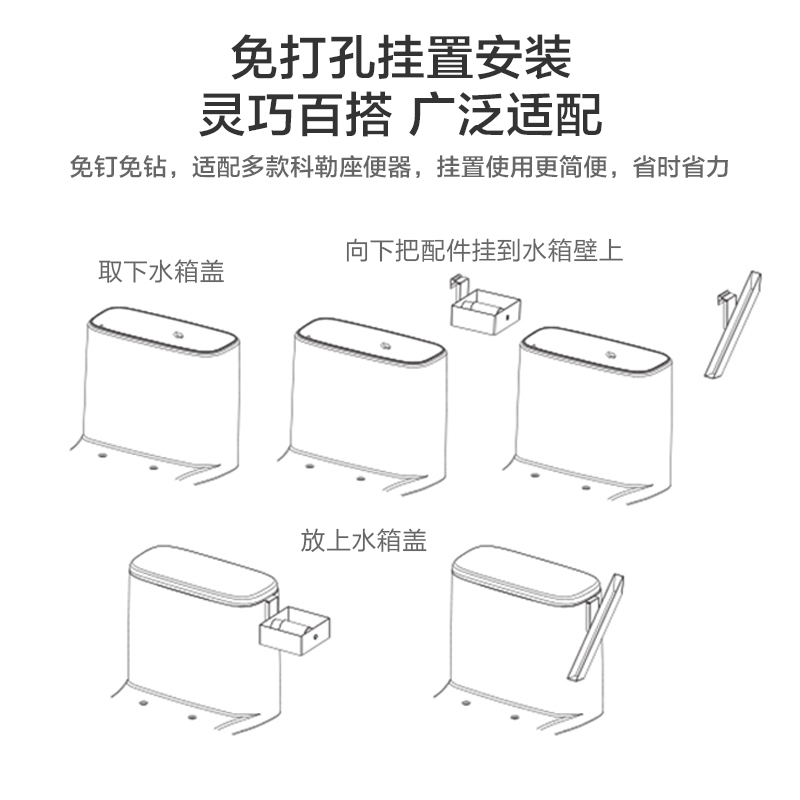 免打孔挂置安装
灵巧百搭 广泛适配

免钉免钻，适配多款科勒座便器，挂置使用更简便，省时省力

取下水箱盖

向下把配件挂到水箱壁上

放上水箱盖