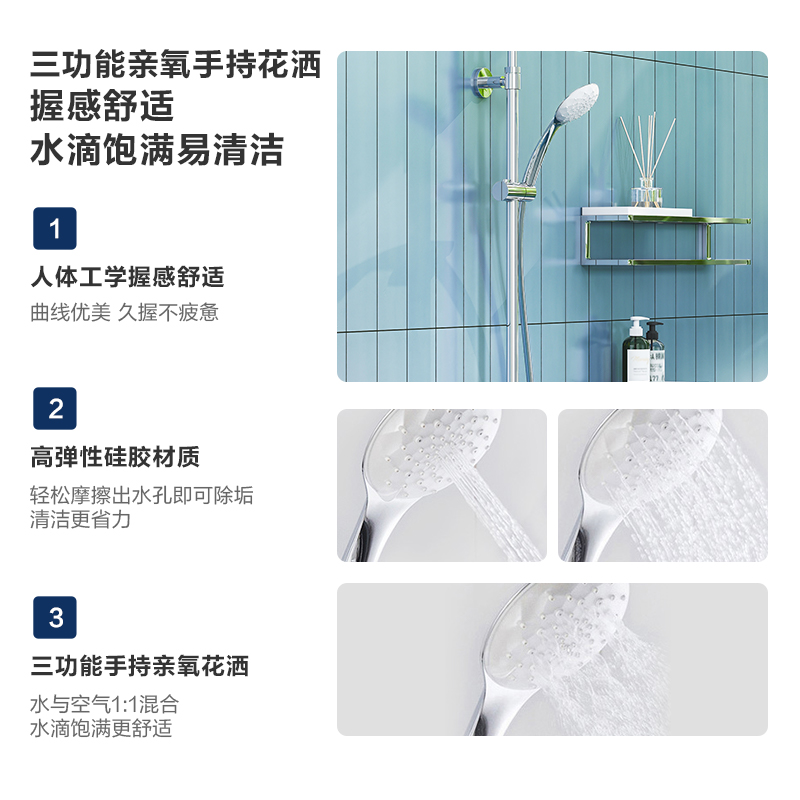 三功能亲氧手持花洒
握感舒适
水滴饱满易清洁

1

人体工学握感舒适

曲线优美 久握不疲惫

2

高弹性硅胶材质

轻松摩擦出水孔即可除垢
清洁更省力

3

三功能手持亲氧花洒

水与空气1:1混合
水滴饱满更舒适