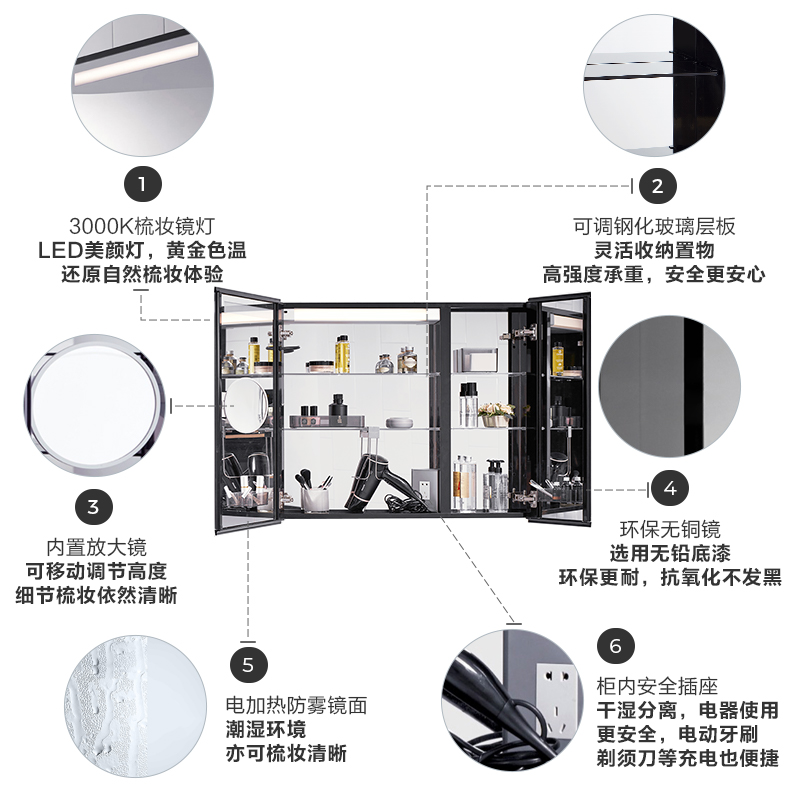 1

3000K梳妆镜灯
LED美颜灯，黄金色温
还原自然梳妆体验

2

可调钢化玻璃层板
灵活收纳置物
高强度承重，安全更安心

3

内置放大镜
可移动调节高度
细节梳妆依然清晰

4

环保无铜镜
选用无铅底漆
环保更耐，抗氧化不发黑

5

电加热防雾镜面
潮湿环境
亦可梳妆清晰

6

柜内安全插座
干湿分离，电器使用
更安全，电动牙刷
剃须刀等充电也便捷