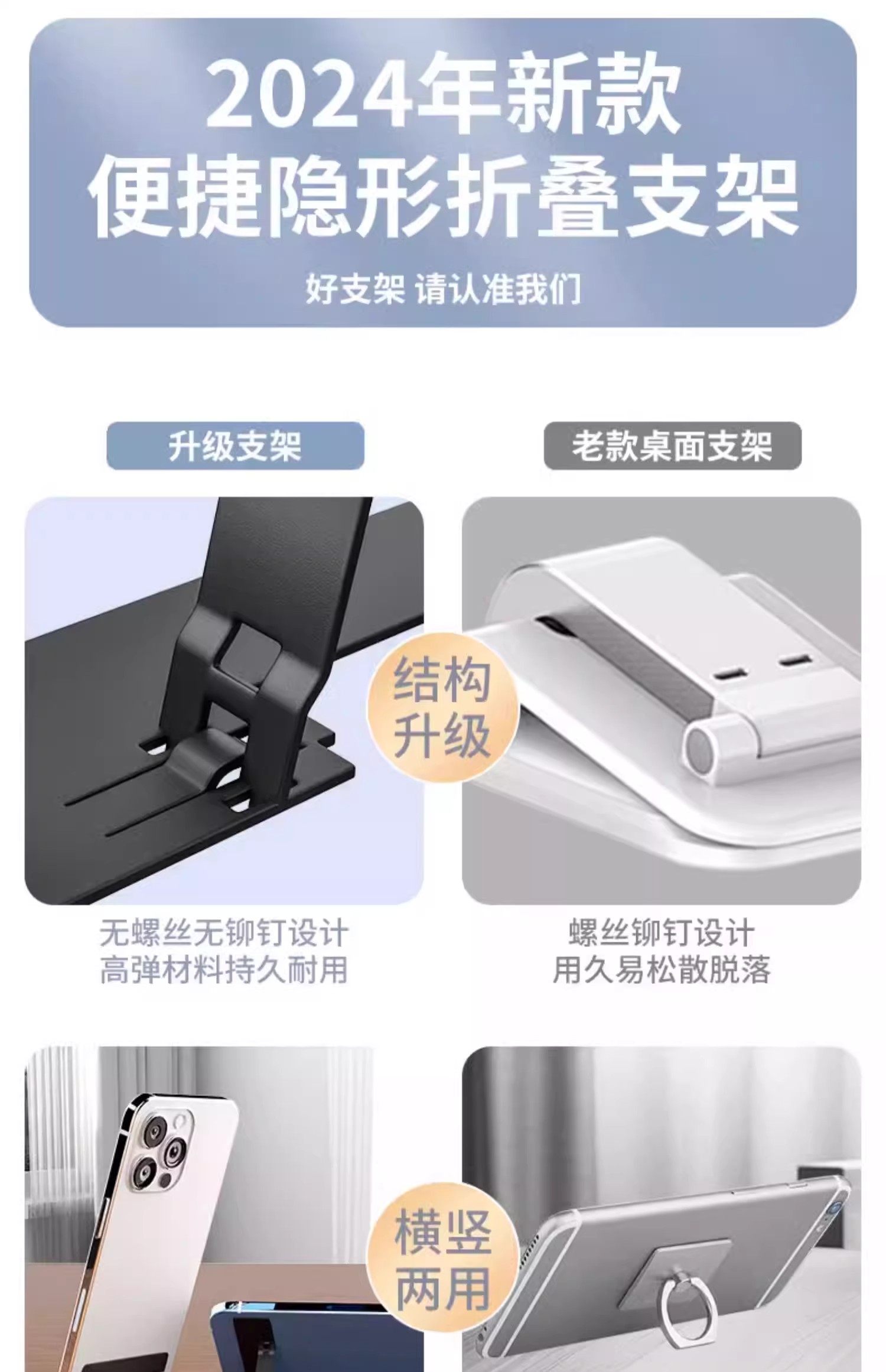 2024年新款
便捷隐形折叠支架

好支架 请认准我们

升级支架

老款桌面支架

结构升级

无螺丝无铆钉设计
高弹材料持久耐用

螺丝铆钉设计
用久易松散脱落

横竖两用