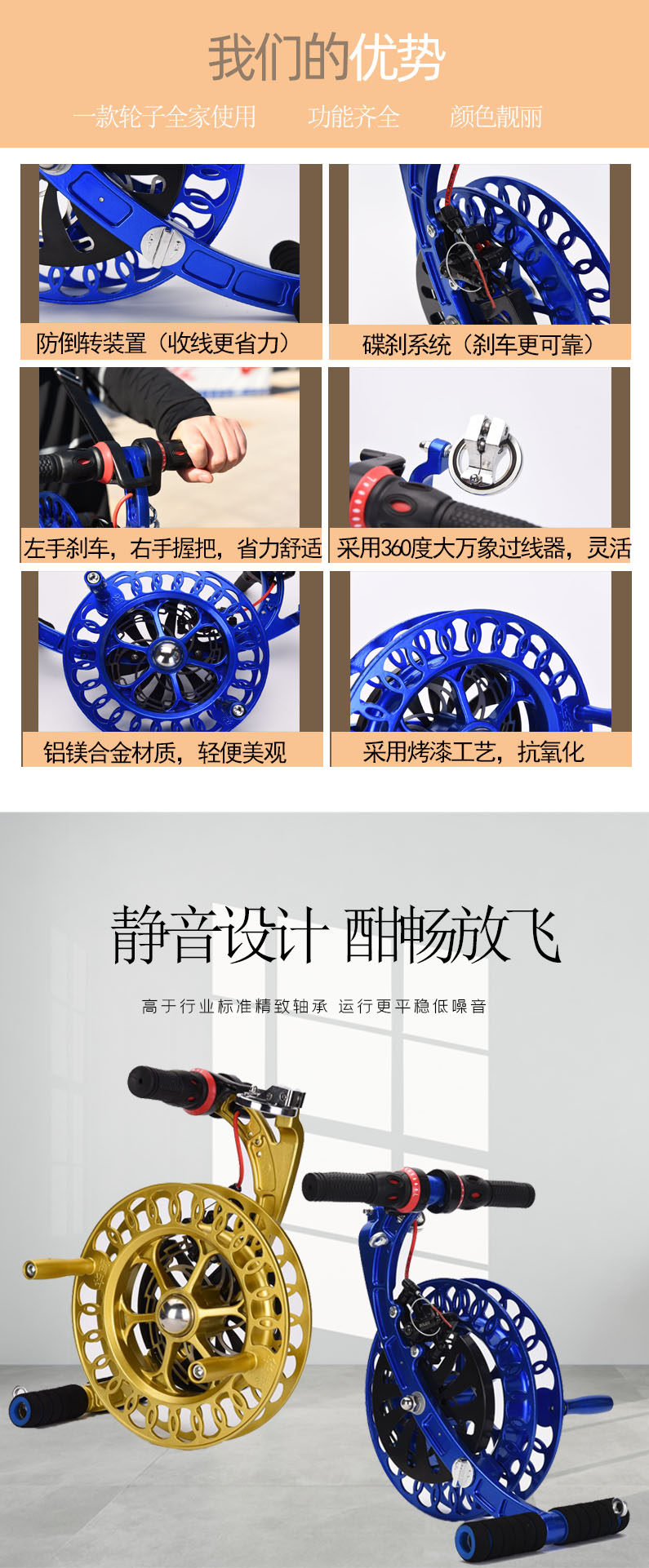 我们的优势

一款轮子全家使用　功能齐全　颜色靓丽

防倒转装置（收线更省力）

碟刹系统（刹车更可靠）

左手刹车，右手握把，省力舒适

采用360度大万象过线器，灵活

铝镁合金材质，轻便美观

采用烤漆工艺，抗氧化

静音设计 酣畅放飞

高于行业标准精致轴承 运行更平稳低噪音