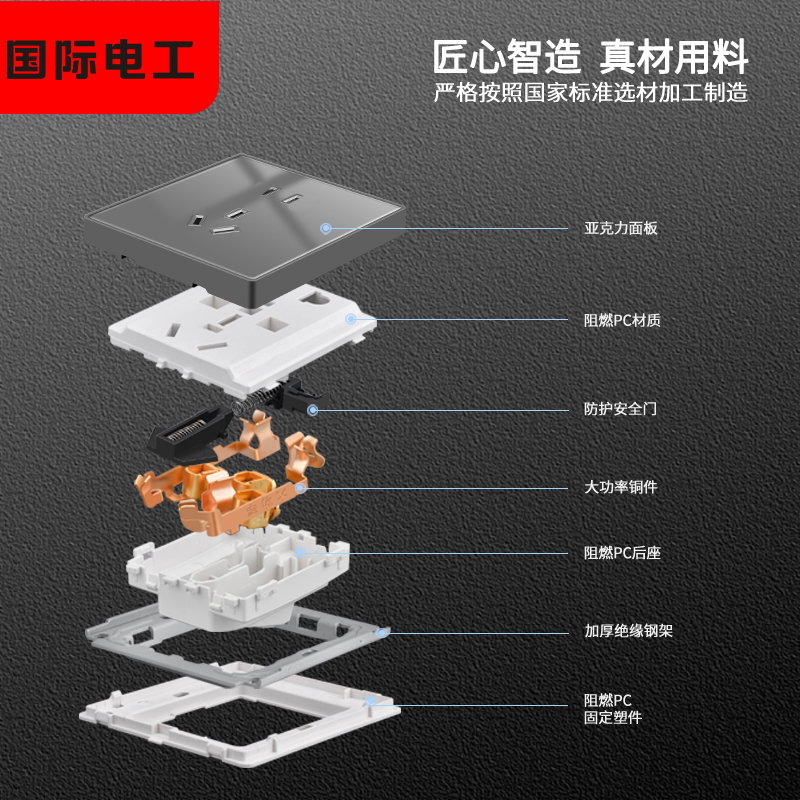 国际电工

匠心智造 真材用料
严格按照国家标准选材加工制造

亚克力面板

阻燃PC材质

防护安全门

大功率铜件

阻燃PC后座

加厚绝缘钢架

阻燃PC
固定塑件