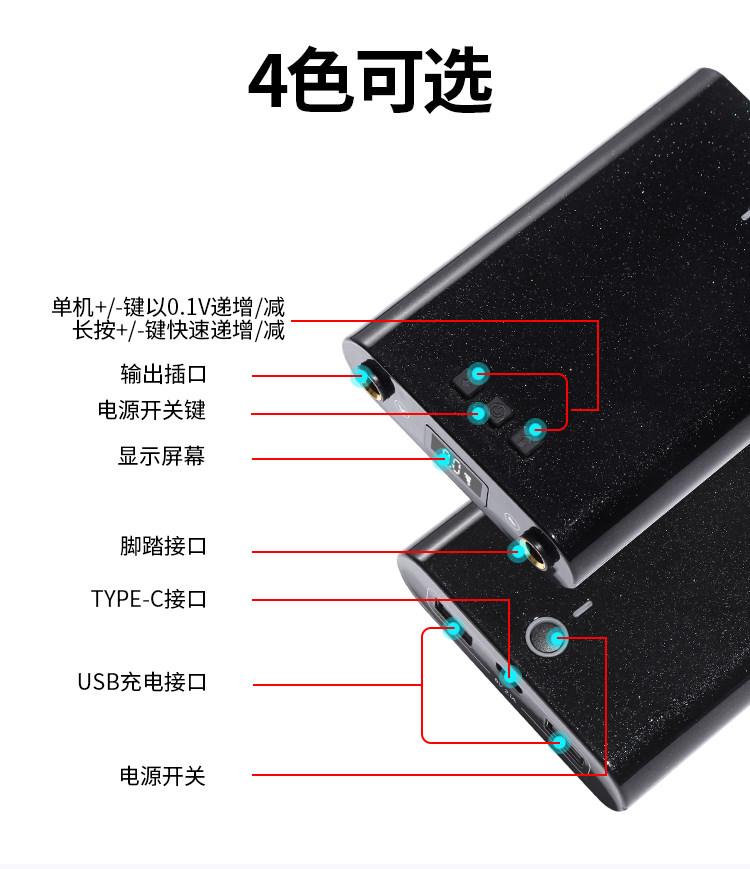 4色可选

单机+/-键以0.1V递增/减
长按+/-键快速递增/减

输出插口

电源开关键

显示屏幕

脚踏接口

TYPE-C接口

USB充电接口

电源开关