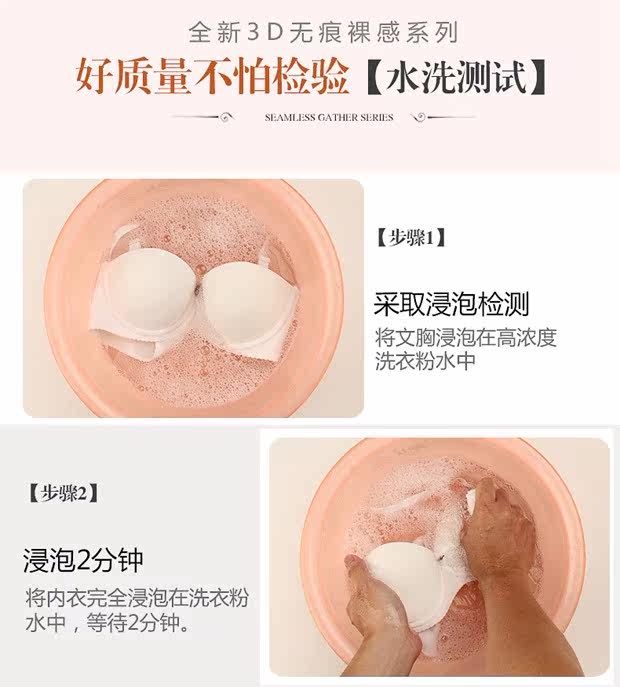 全新3D无痕裸感系列

好质量不怕检验【水洗测试】

SEAMLESS GATHER SERIES

【步骤1】

采取浸泡检测

将文胸浸泡在高浓度洗衣粉水中

【步骤2】

浸泡2分钟

将内衣完全浸泡在洗衣粉水中，等待2分钟。