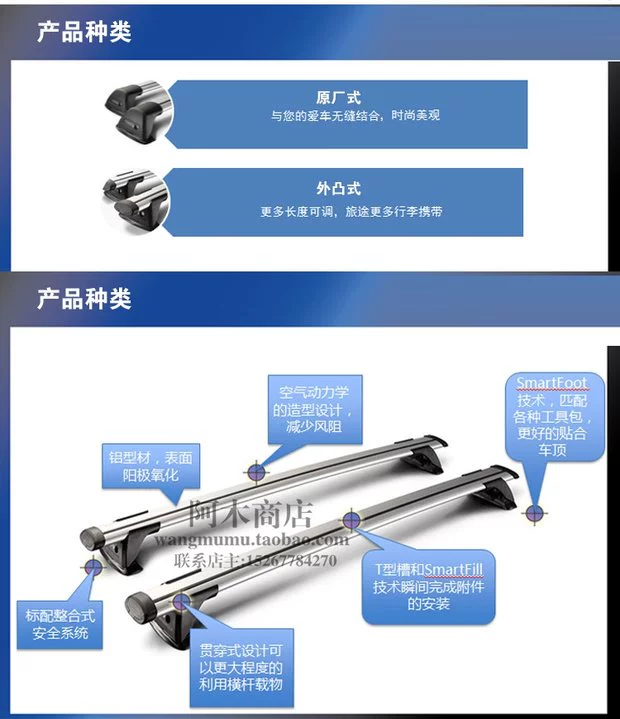 产品种类

原厂式
与您的爱车无缝结合，时尚美观

外凸式
更多长度可调，旅途更多行李携带

产品种类

空气动力学的造型设计，减少风阻

SmartFoot技术，匹配各种工具包，更好的贴合车顶

铝型材，表面阳极氧化

阿木商店
wangmumu.taobao.com
联系店主：15267784270

T型槽和SmartFill技术瞬间完成附件的安装

标配整合式安全系统

贯穿式设计可以更大程度的利用横杆载物