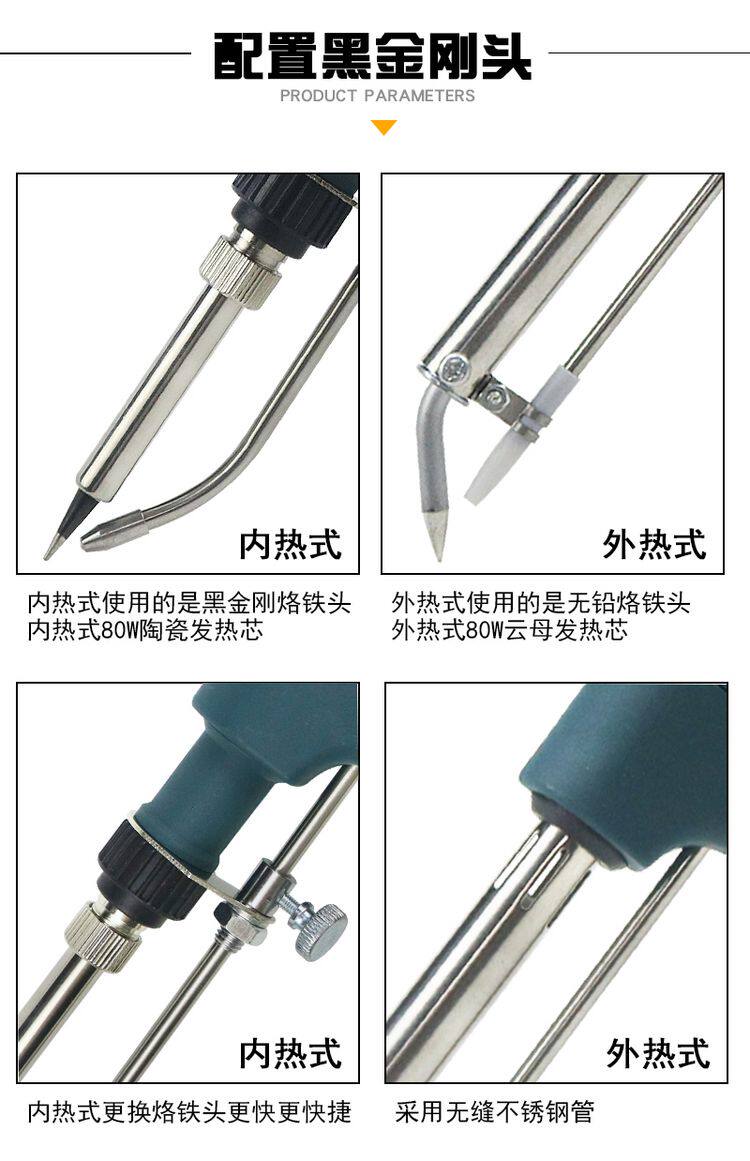 配置黑金刚头
PRODUCT PARAMETERS

内热式

内热式使用的是黑金刚烙铁头
内热式80W陶瓷发热芯

外热式

外热式使用的是无铅烙铁头
外热式80W云母发热芯

内热式

内热式更换烙铁头更快更快捷

外热式

采用无缝不锈钢管