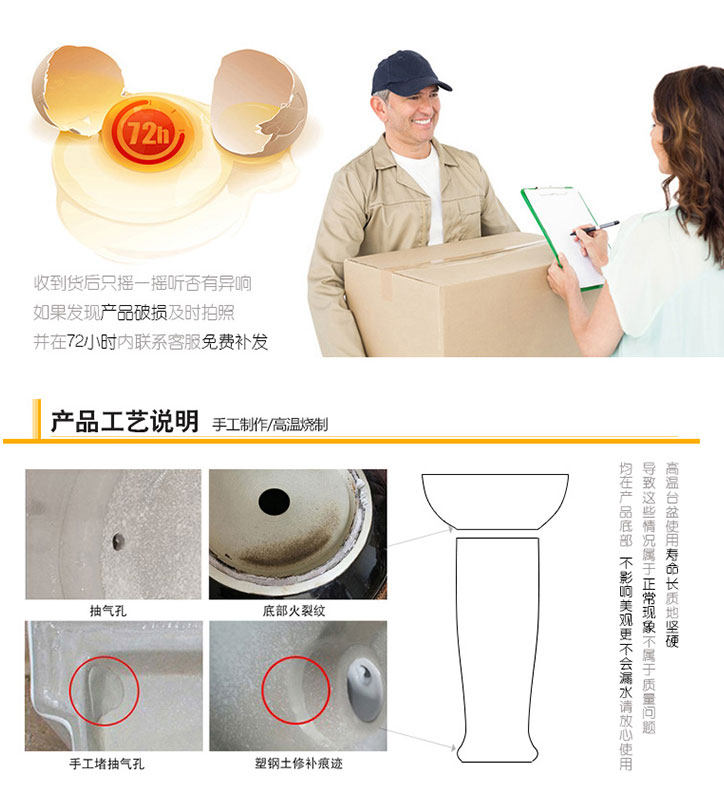 72h

收到货后只摇一摇听否有异响
如果发现产品破损及时拍照
并在72小时内联系客服免费补发

产品工艺说明 手工制作/高温烧制

抽气孔

底部火裂纹

手工堵抽气孔

塑钢土修补痕迹

高温台盆使用寿命长质地坚硬
导致这些情况属于正常现象不属于质量问题
均在产品底部 不影响美观更不会漏水请放心使用