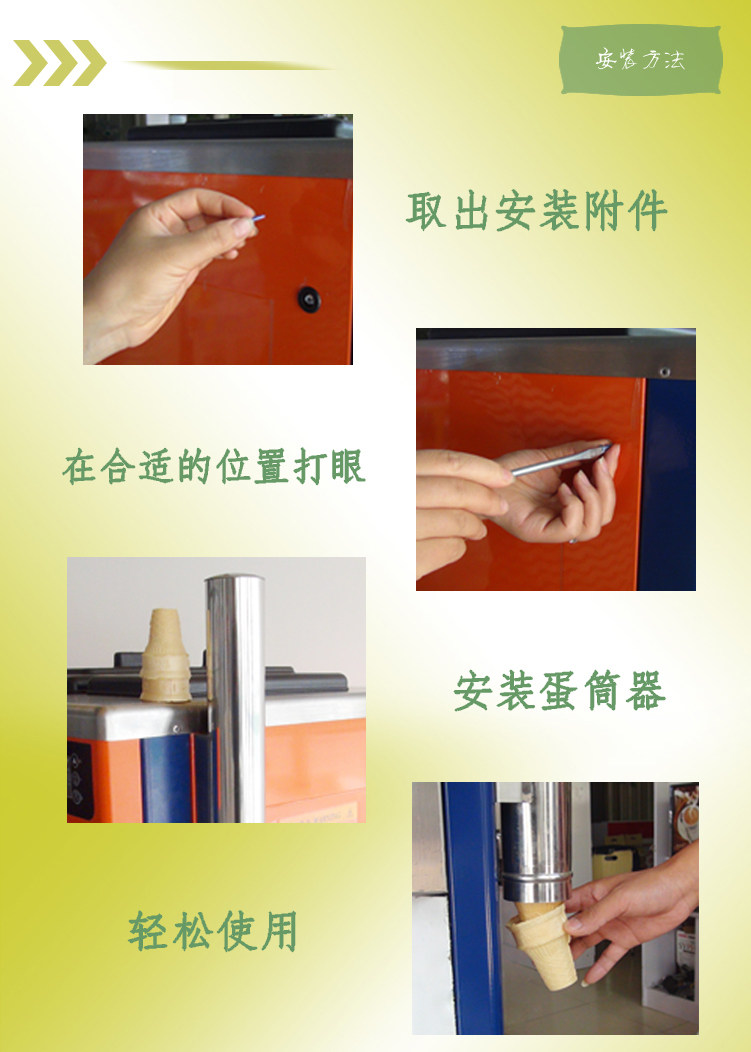 安装方法

取出安装附件

在合适的位置打眼

安装蛋筒器

轻松使用