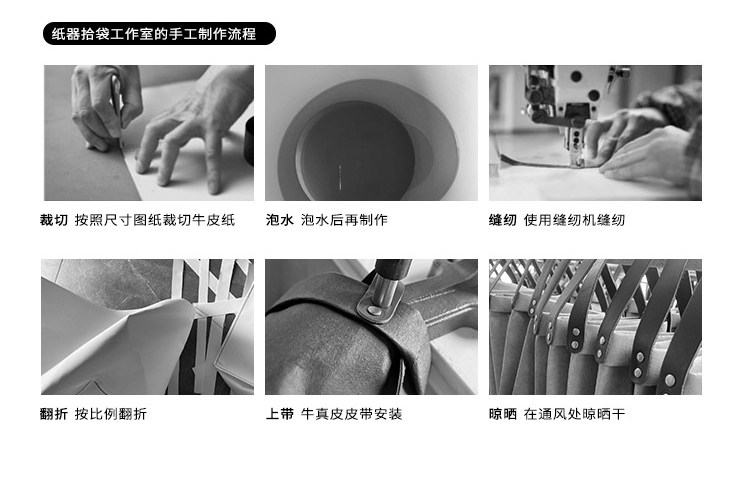 纸器拾袋工作室的手工制作流程

裁切 按照尺寸图纸裁切牛皮纸

泡水 泡水后再制作

缝纫 使用缝纫机缝纫

翻折 按比例翻折

上带 牛真皮皮带安装

晾晒 在通风处晾晒干