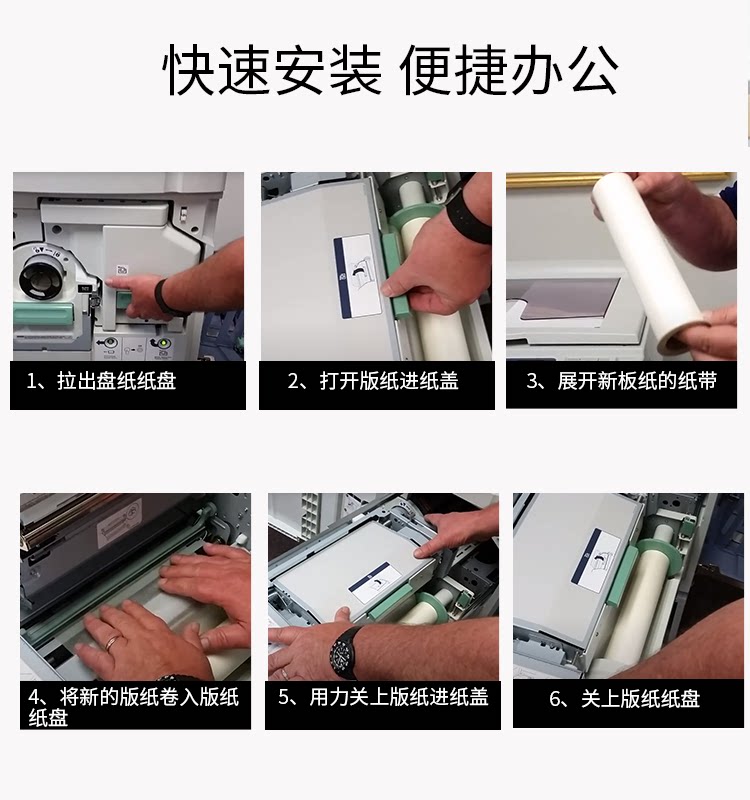 快速安装 便捷办公

1、拉出盘纸纸盘

2、打开版纸进纸盖

3、展开新板纸的纸带

4、将新的版纸卷入版纸纸盘

5、用力关上版纸进纸盖

6、关上版纸纸盘