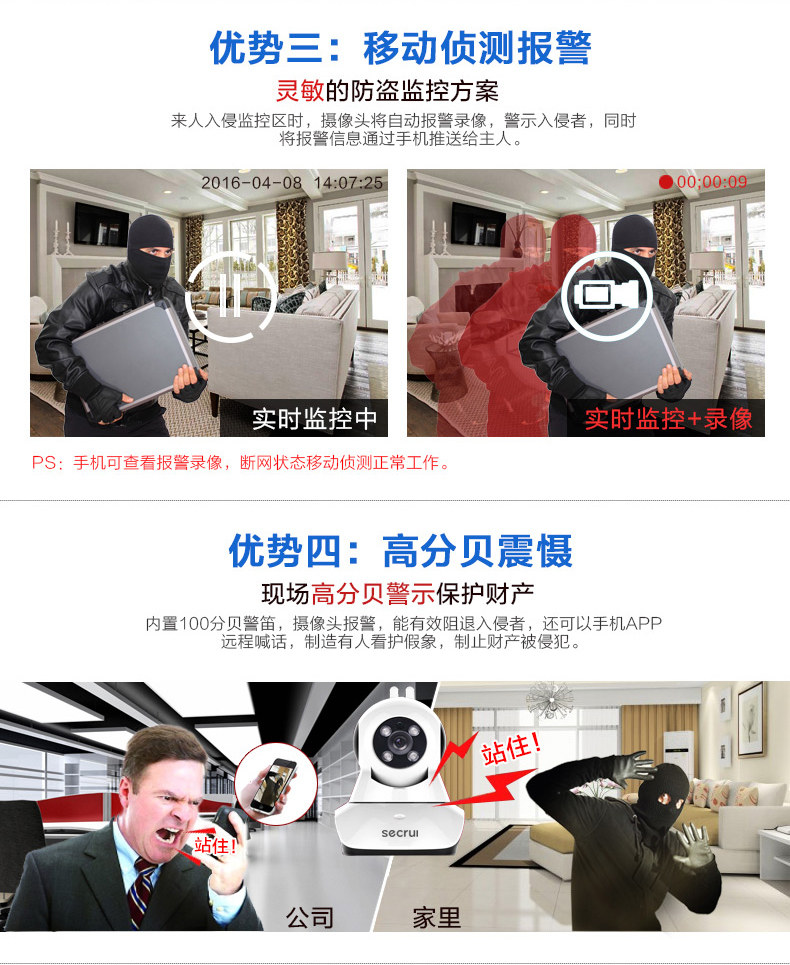 优势三：移动侦测报警

灵敏的防盗监控方案

来人入侵监控区时，摄像头将自动报警录像，警示入侵者，同时将报警信息通过手机推送给主人。

2016-04-08 14:07:25

实时监控中

00:00:09

实时监控+录像

PS：手机可查看报警录像，断网状态移动侦测正常工作。

优势四：高分贝震慑

现场高分贝警示保护财产

内置100分贝警笛，摄像头报警，能有效阻退入侵者，还可以手机APP远程喊话，制造有人看护假象，制止财产被侵犯。

站住!

secrui

站住!

公司

家里