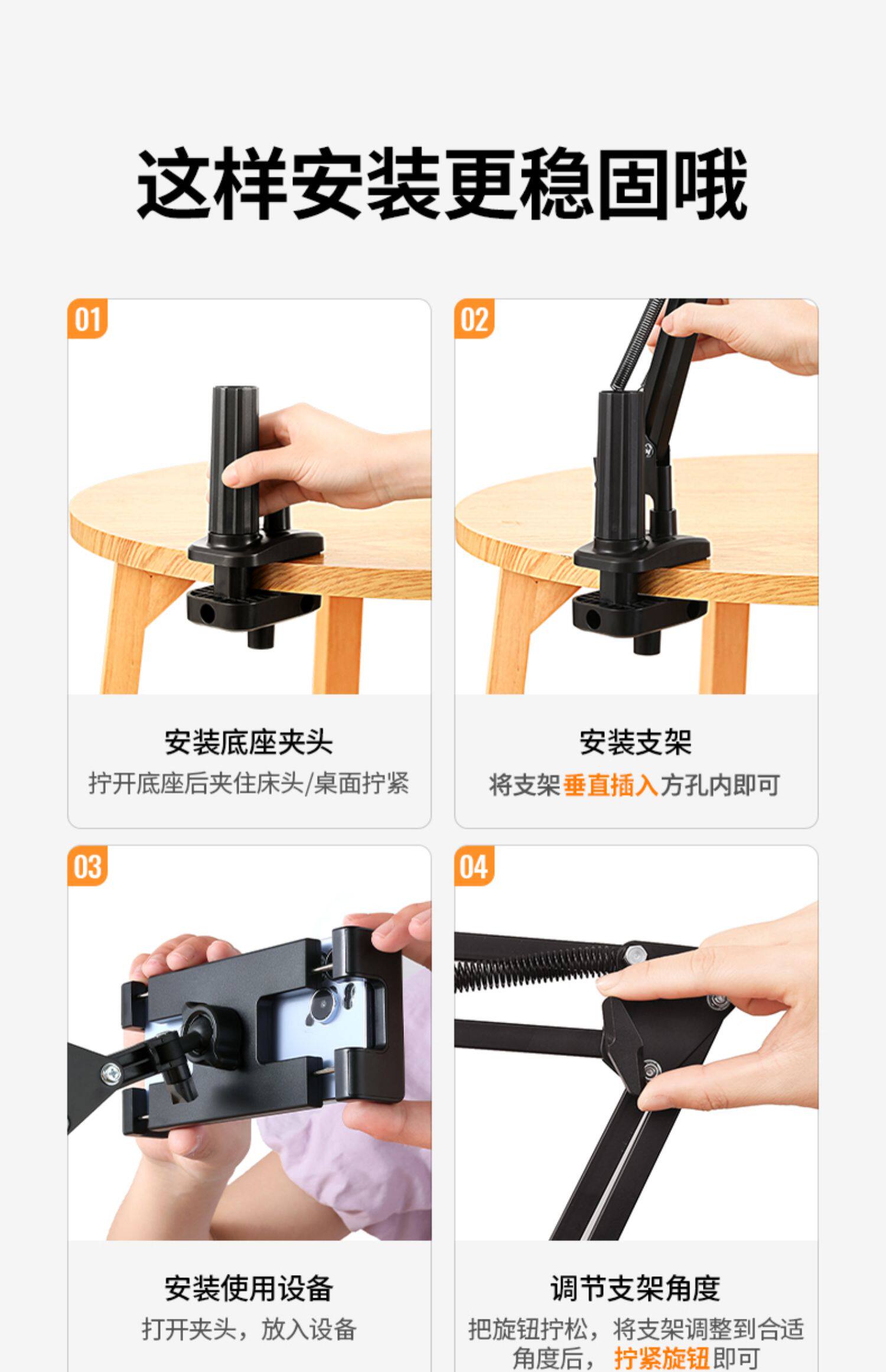 这样安装更稳固哦

01

安装底座夹头

拧开底座后夹住床头/桌面拧紧

02

安装支架

将支架垂直插入方孔内即可

03

安装使用设备

打开夹头，放入设备

04

调节支架角度

把旋钮拧松，将支架调整到合适角度后，拧紧旋钮即可