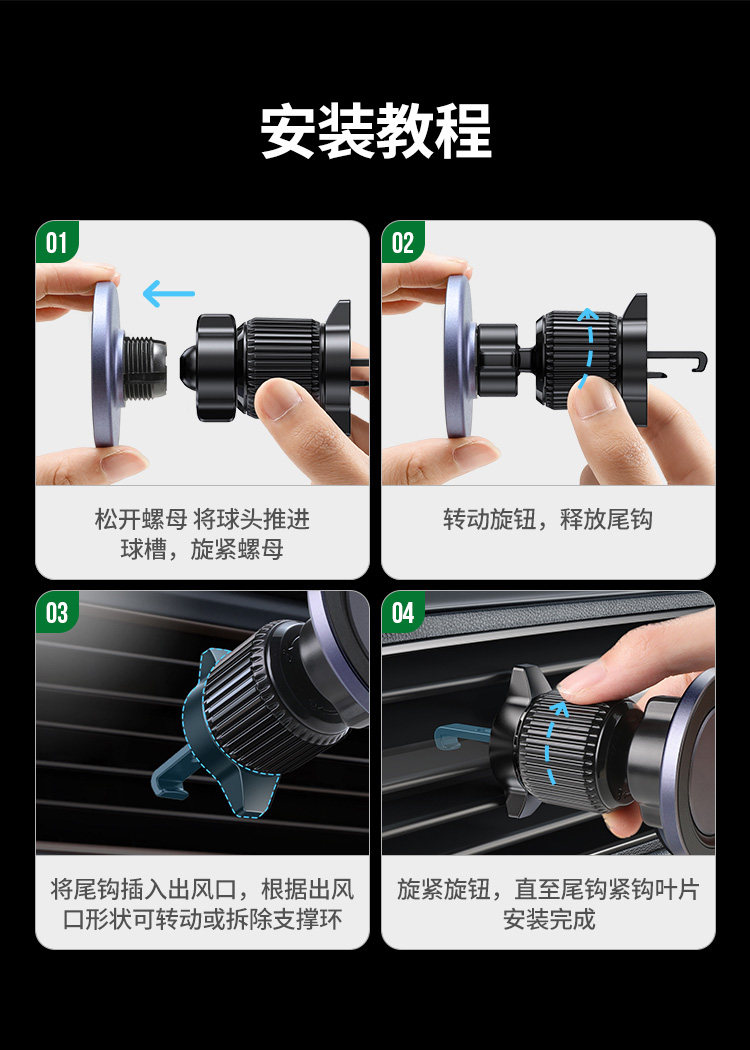 安装教程

01

松开螺母 将球头推进球槽，旋紧螺母

02

转动旋钮，释放尾钩

03

将尾钩插入出风口，根据出风口形状可转动或拆除支撑环

04

旋紧旋钮，直至尾钩紧钩叶片安装完成