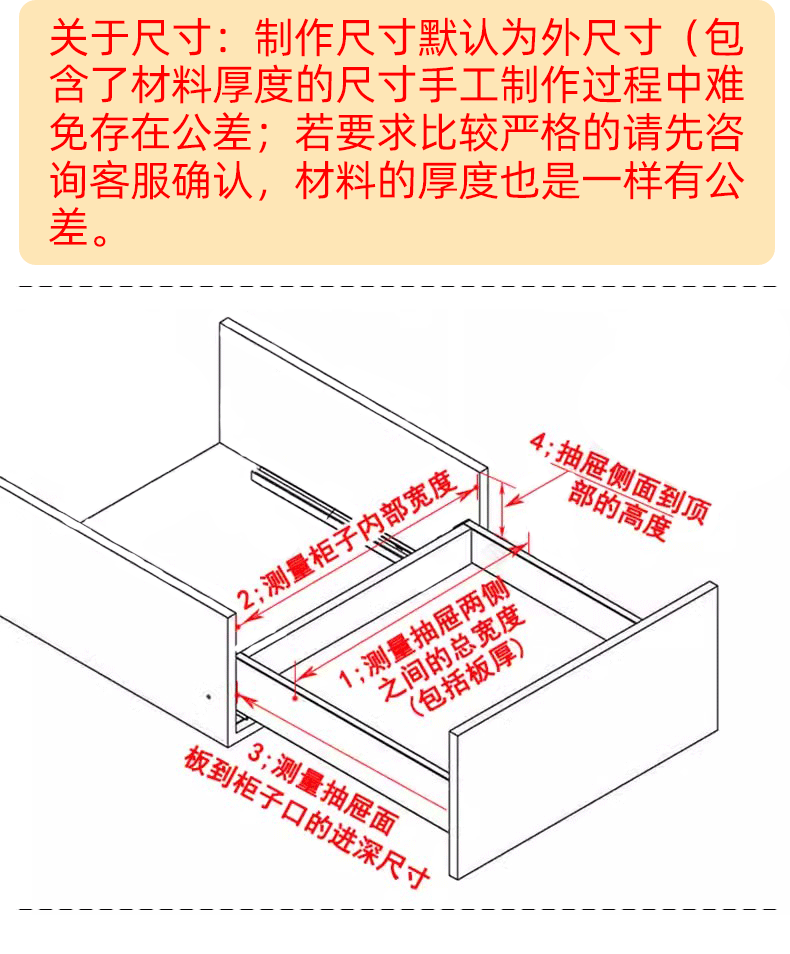 关于尺寸：制作尺寸默认为外尺寸（包含了材料厚度的尺寸手工制作过程中难免存在公差；若要求比较严格的请先咨询客服确认，材料的厚度也是一样有公差。

4;抽屉侧面到顶部的高度

2;测量柜子内部宽度

1;测量抽屉两侧之间的总宽度（包括板厚）

3;测量抽屉面板到柜子口的进深尺寸