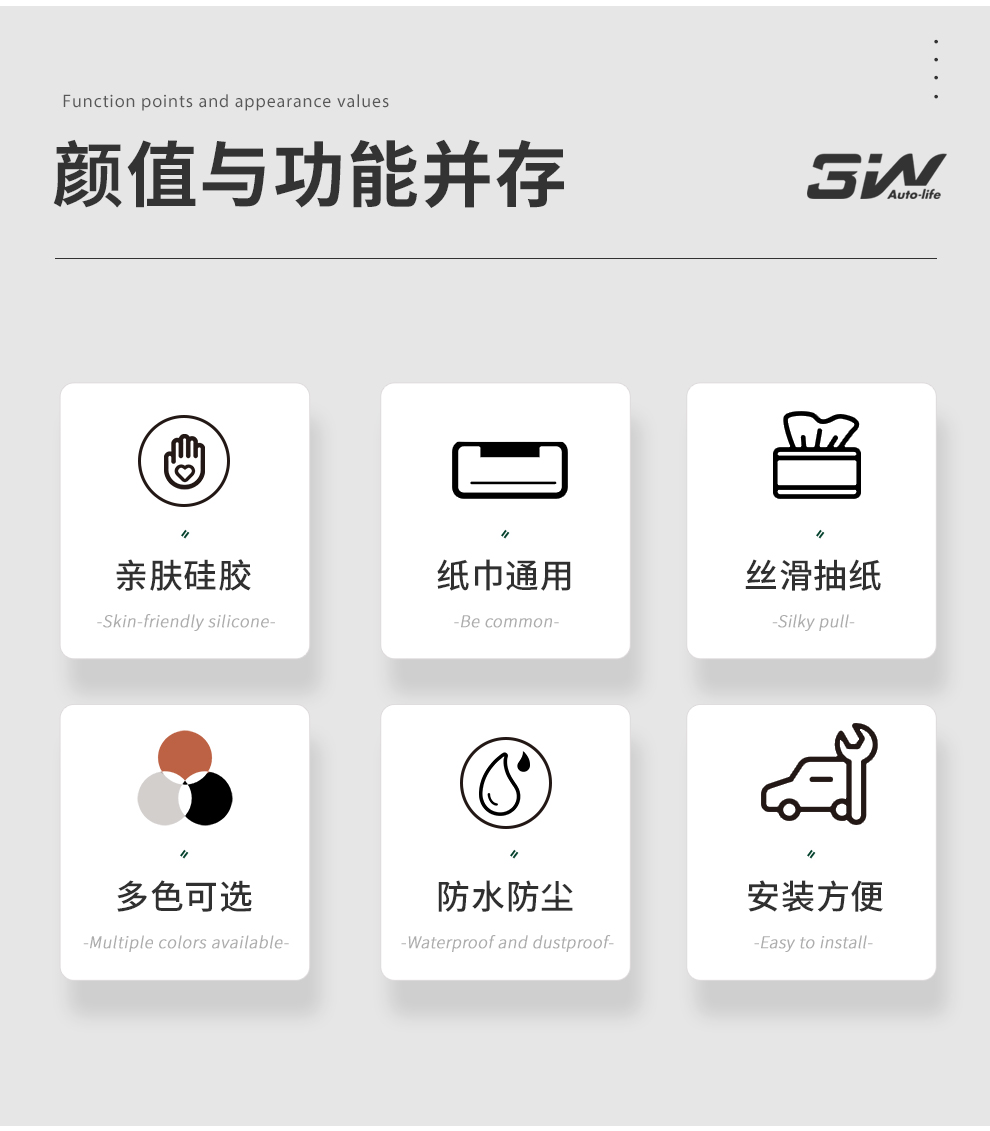 Function points and appearance values

颜值与功能并存

3W Auto-life

亲肤硅胶
-Skin-friendly silicone-

纸巾通用
-Be common-

丝滑抽纸
-Silky pull-

多色可选
-Multiple colors available-

防水防尘
-Waterproof and dustproof-

安装方便
-Easy to install-