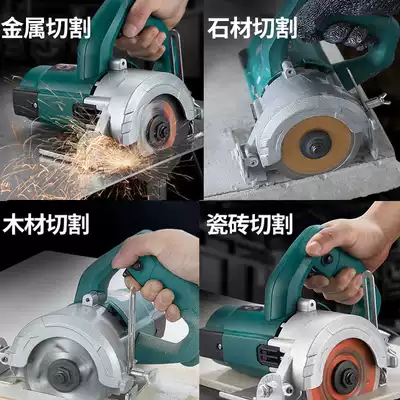 金属切割

石材切割

木材切割

瓷砖切割