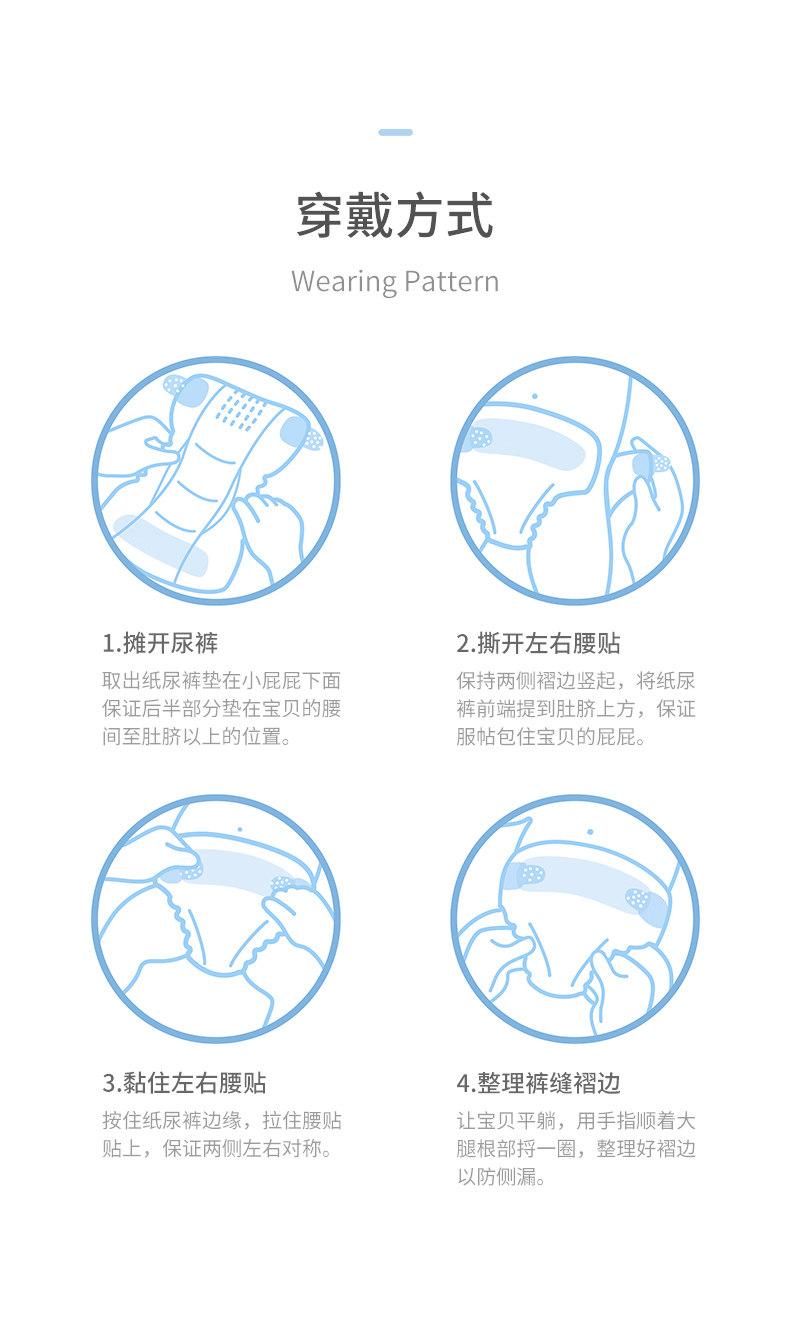 穿戴方式

Wearing Pattern

1.摊开尿裤

取出纸尿裤垫在小屁屁下面保证后半部分垫在宝贝的腰间至肚脐以上的位置。

2.撕开左右腰贴

保持两侧褶边竖起，将纸尿裤前端提到肚脐上方，保证服帖包住宝贝的屁屁。

3.黏住左右腰贴

按住纸尿裤边缘，拉住腰贴贴上，保证两侧左右对称。

4.整理裤缝褶边

让宝贝平躺，用手指顺着大腿根部捋一圈，整理好褶边以防侧漏。