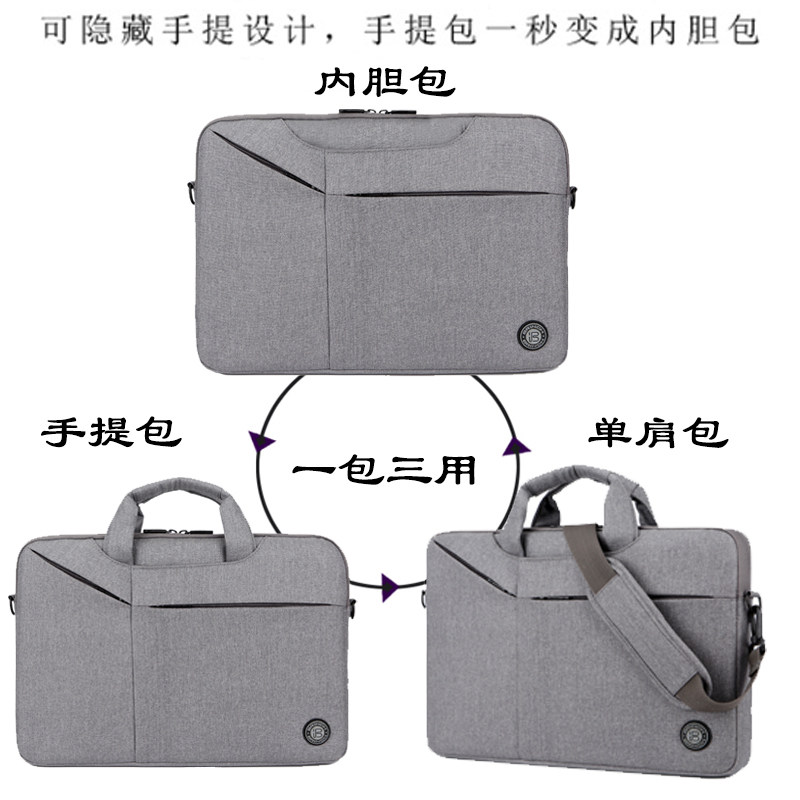 可隐藏手提设计，手提包一秒变成内胆包

内胆包

手提包

一包三用

单肩包