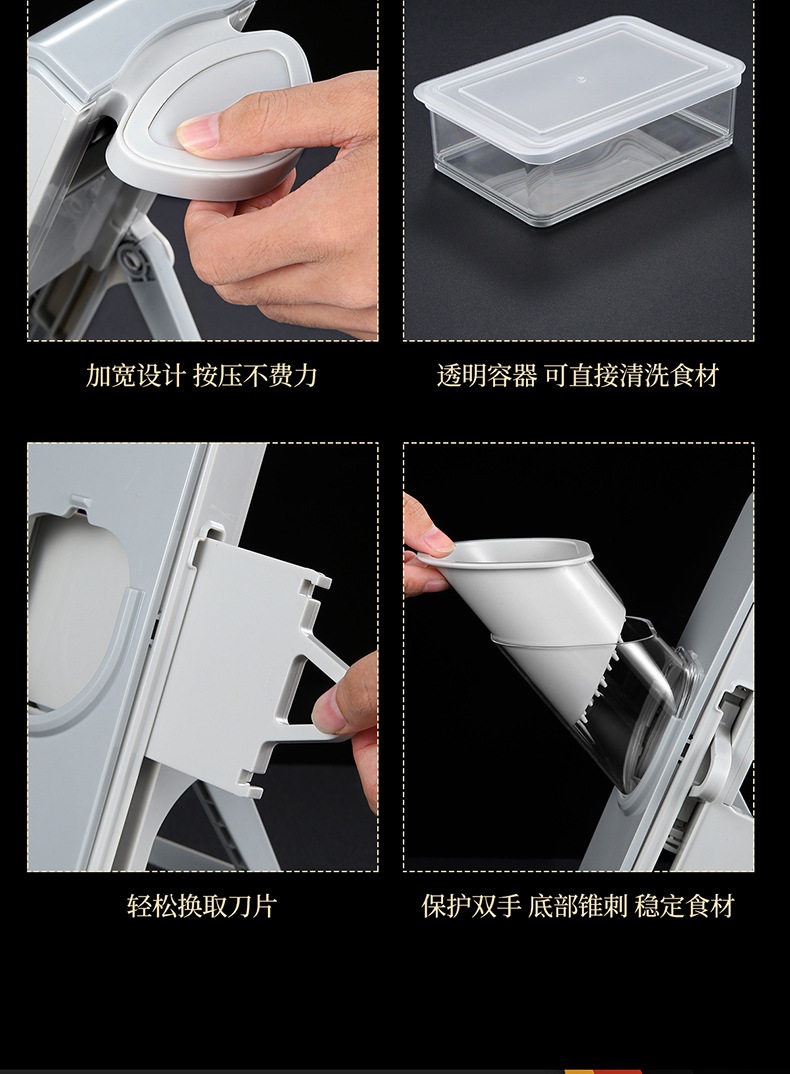 加宽设计 按压不费力

透明容器 可直接清洗食材

轻松换取刀片

保护双手 底部锥刺 稳定食材