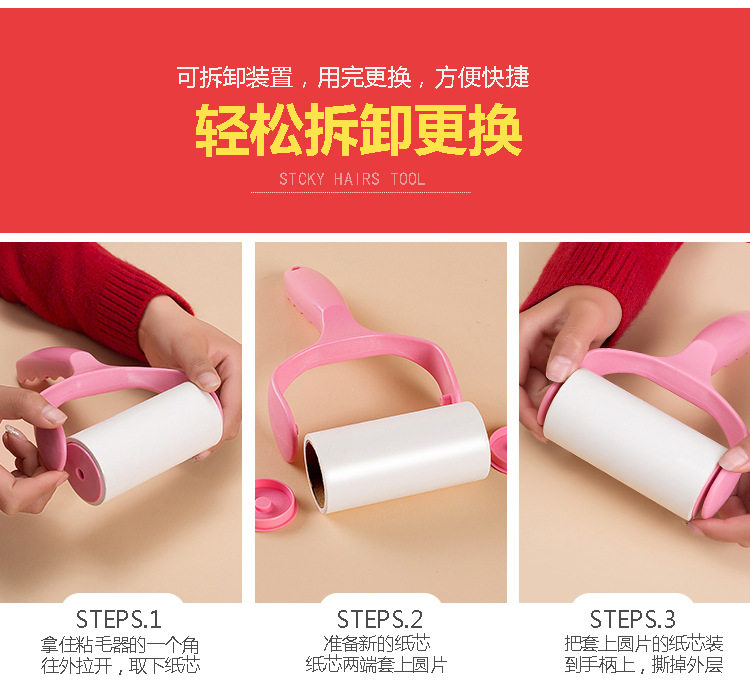 可拆卸装置，用完更换，方便快捷

轻松拆卸更换

STCKY HAIRS TOOL

STEPS.1
拿住粘毛器的一个角
往外拉开，取下纸芯

STEPS.2
准备新的纸芯
纸芯两端套上圆片

STEPS.3
把套上圆片的纸芯装
到手柄上，撕掉外层