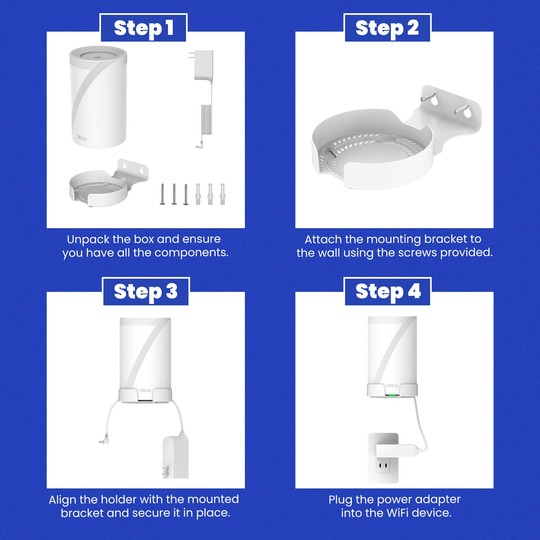 Step 1

deco

Unpack the box and ensure you have all the components.

Step 2

Attach the mounting bracket to the wall using the screws provided.

Step 3

deco

Align the holder with the mounted bracket and secure it in place.

Step 4

deco

Plug the power adapter into the WiFi device.