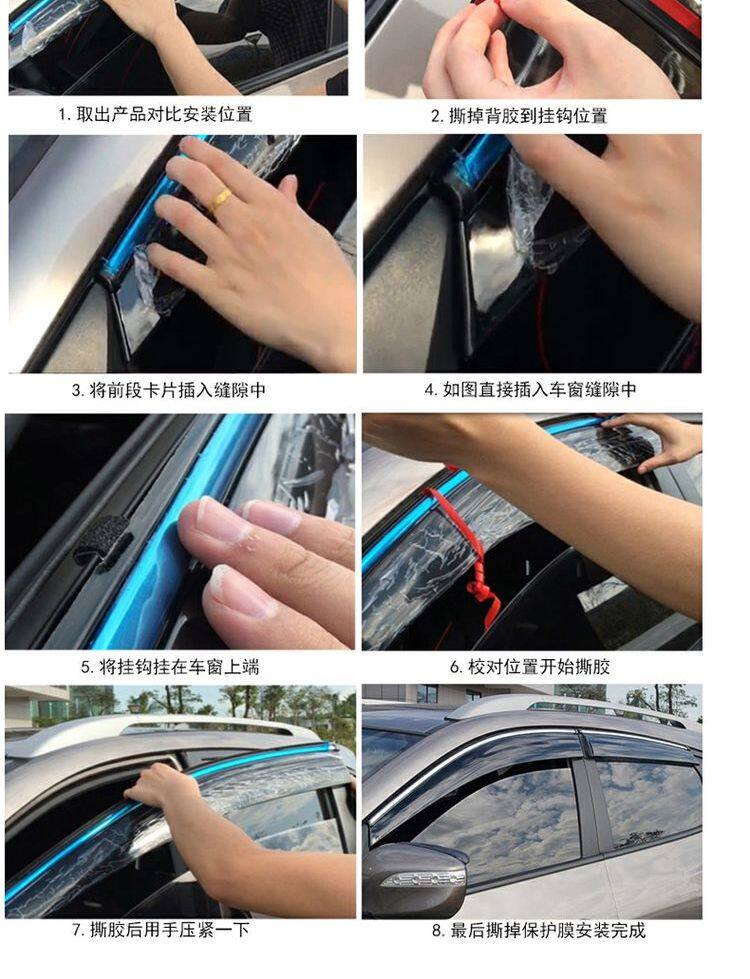 1. 取出产品对比安装位置

2. 撕掉背胶到挂钩位置

3. 将前段卡片插入缝隙中

4. 如图直接插入车窗缝隙中

5. 将挂钩挂在车窗上端

6. 校对位置开始撕胶

7. 撕胶后用手压紧一下

8. 最后撕掉保护膜安装完成