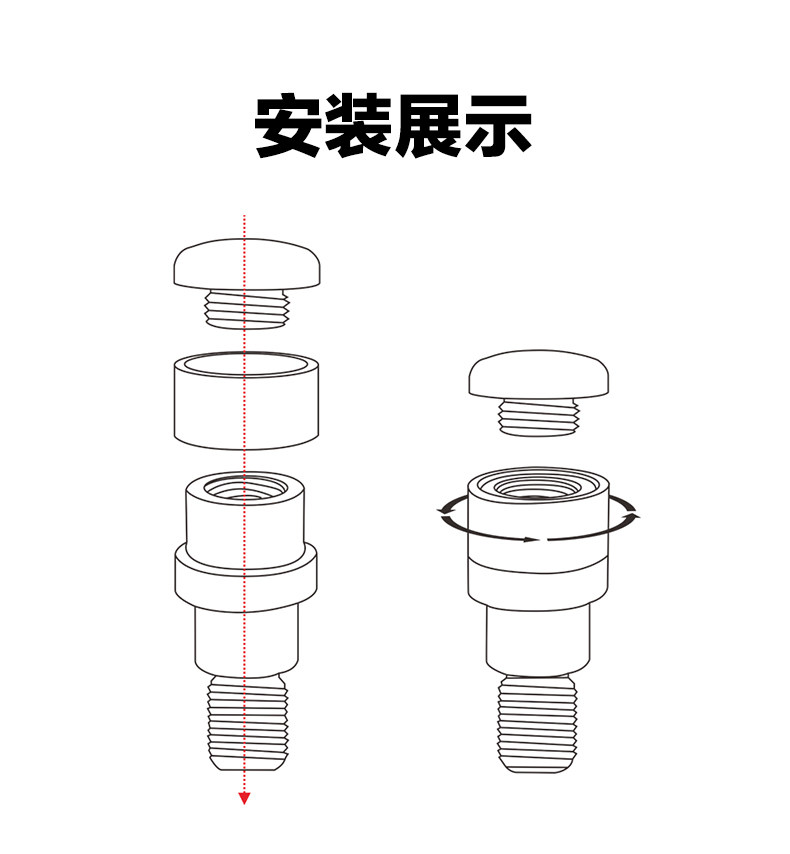 安装展示