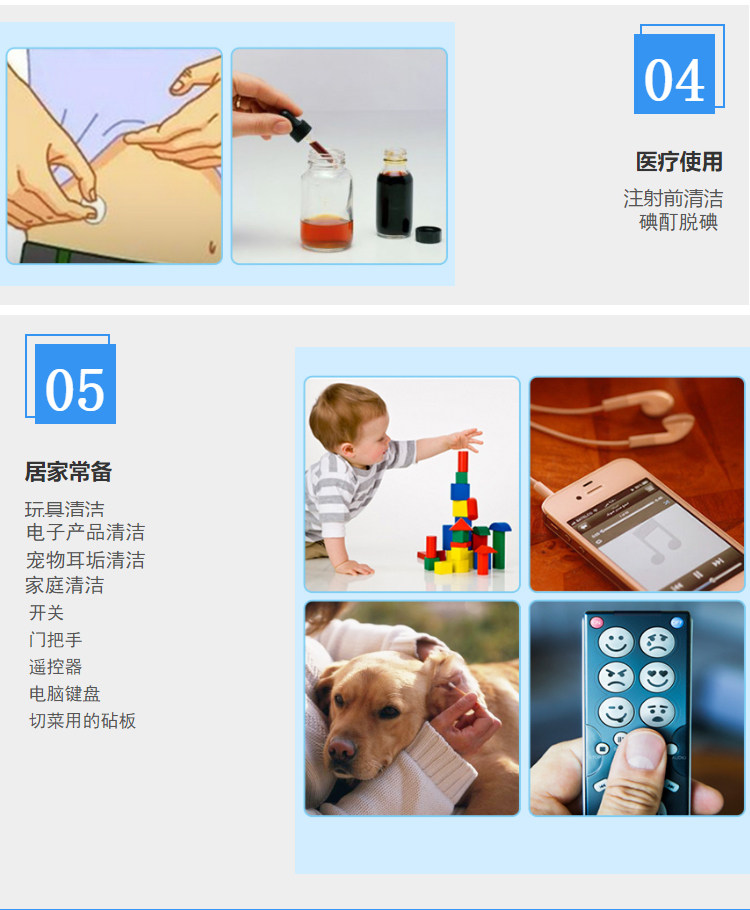 04

医疗使用

注射前清洁
碘酊脱碘

05

居家常备

玩具清洁
电子产品清洁
宠物耳垢清洁
家庭清洁
开关
门把手
遥控器
电脑键盘
切菜用的砧板