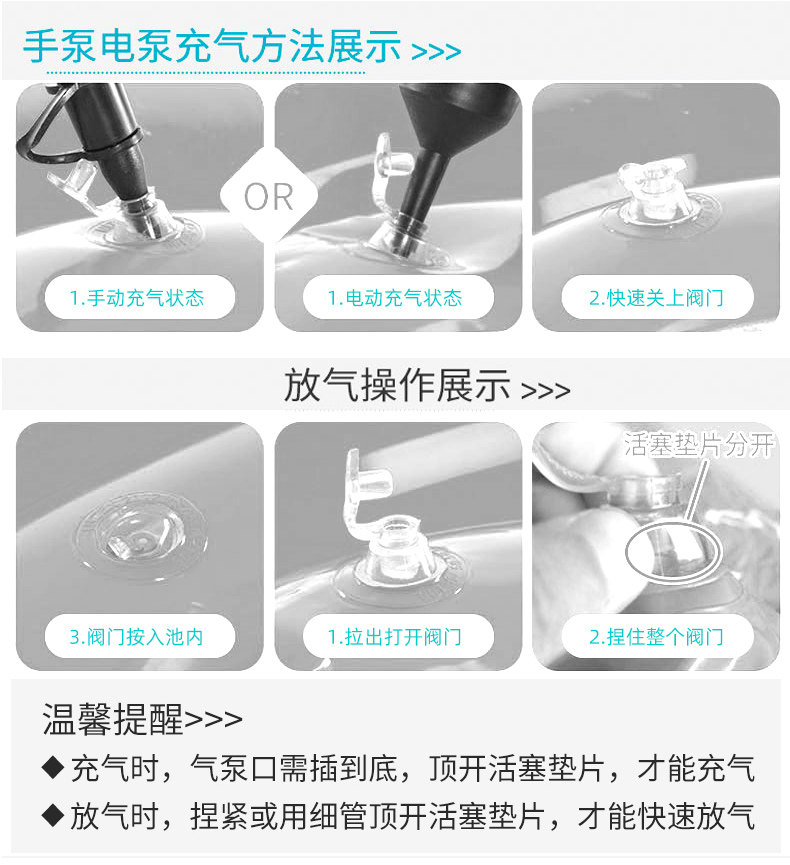 手泵电泵充气方法展示 >>>

OR

1.手动充气状态

1.电动充气状态

2.快速关上阀门

放气操作展示 >>>

活塞垫片分开

3.阀门按入池内

1.拉出打开阀门

2.捏住整个阀门

温馨提醒>>>

◆充气时，气泵口需插到底，顶开活塞垫片，才能充气

◆放气时，捏紧或用细管顶开活塞垫片，才能快速放气