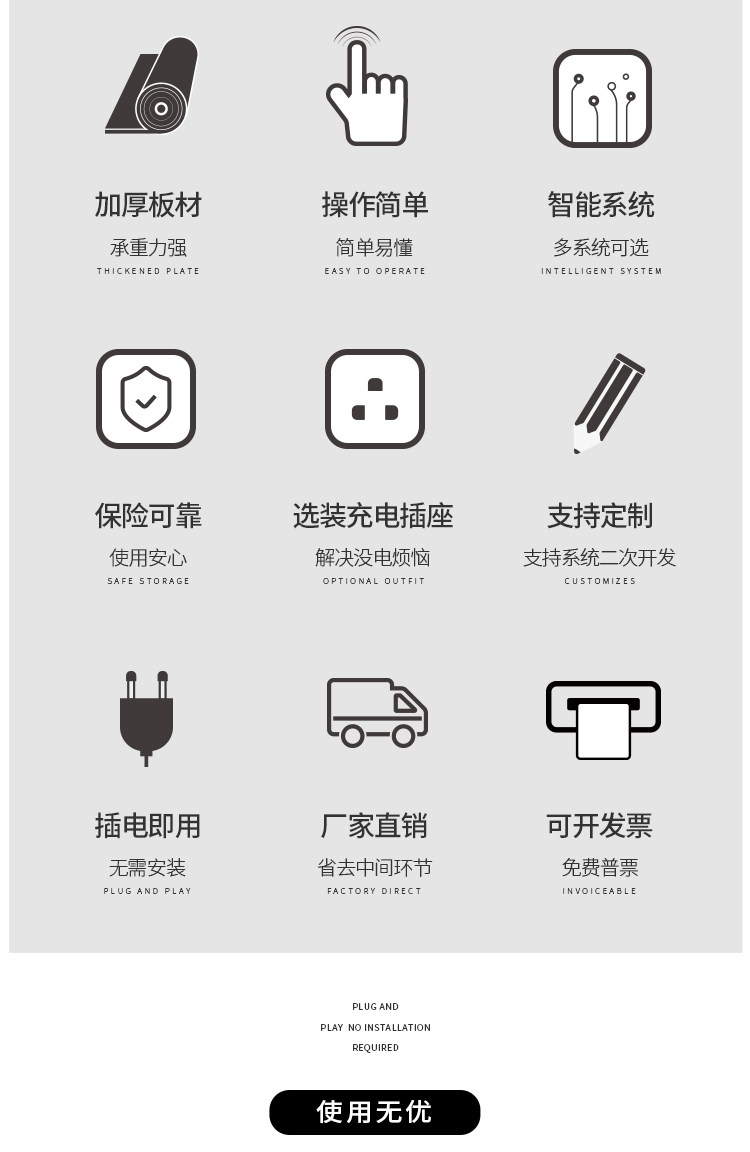 加厚板材
承重力强
THICKENED PLATE

操作简单
简单易懂
EASY TO OPERATE

智能系统
多系统可选
INTELLIGENT SYSTEM

保险可靠
使用安心
SAFE STORAGE

选装充电插座
解决没电烦恼
OPTIONAL OUTFIT

支持定制
支持系统二次开发
CUSTOMIZES

插电即用
无需安装
PLUG AND PLAY

厂家直销
省去中间环节
FACTORY DIRECT

可开发票
免费普票
INVOICEABLE

PLUG AND
PLAY NO INSTALLATION
REQUIRED

使用无优